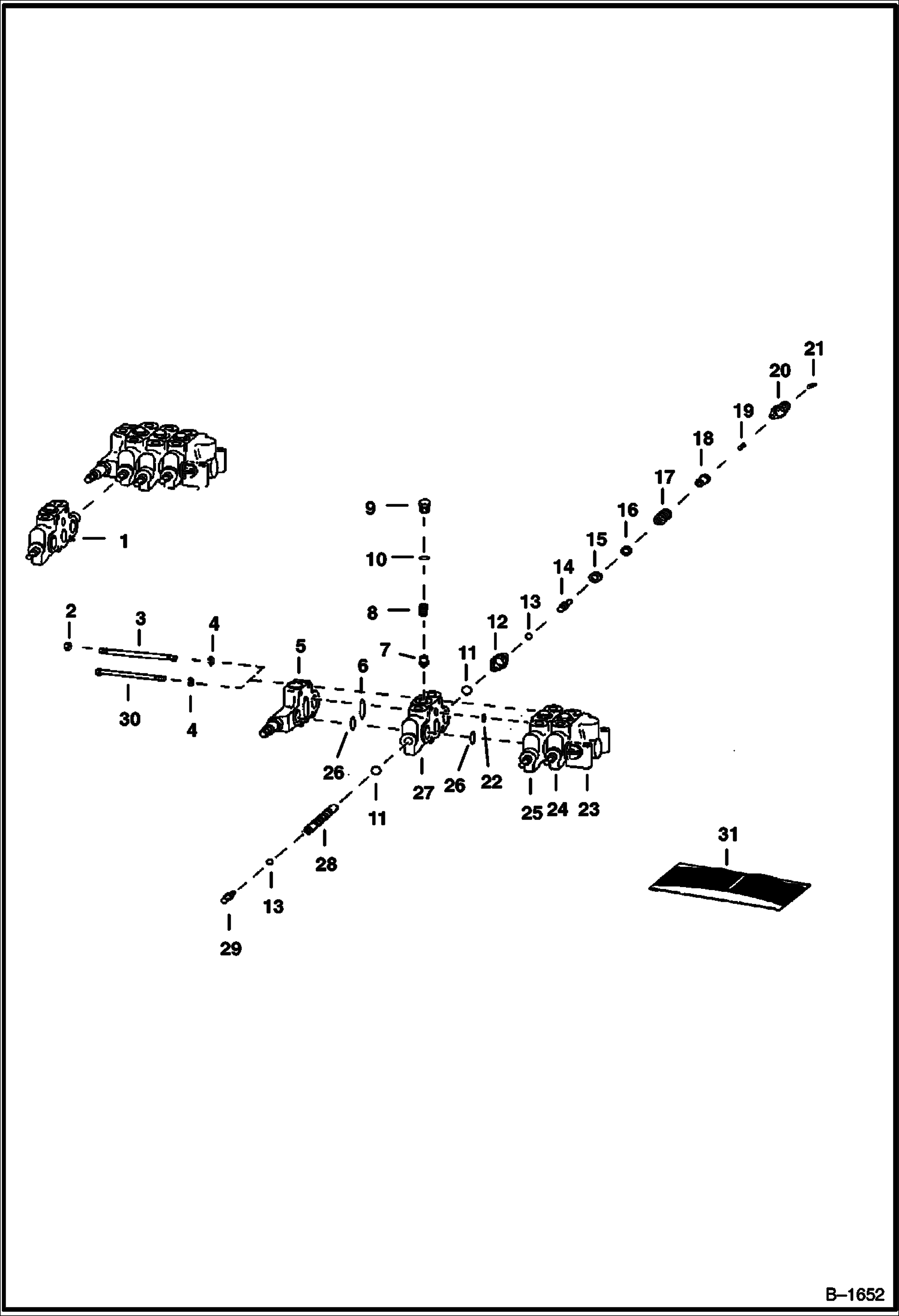 21
20
19
18
17
16
15
14
13
12
11
9
10
8
7
1
2
3
4
5
6
30
4
26
27
26
22
25
24
23
11
28
13
29
31
B–1652