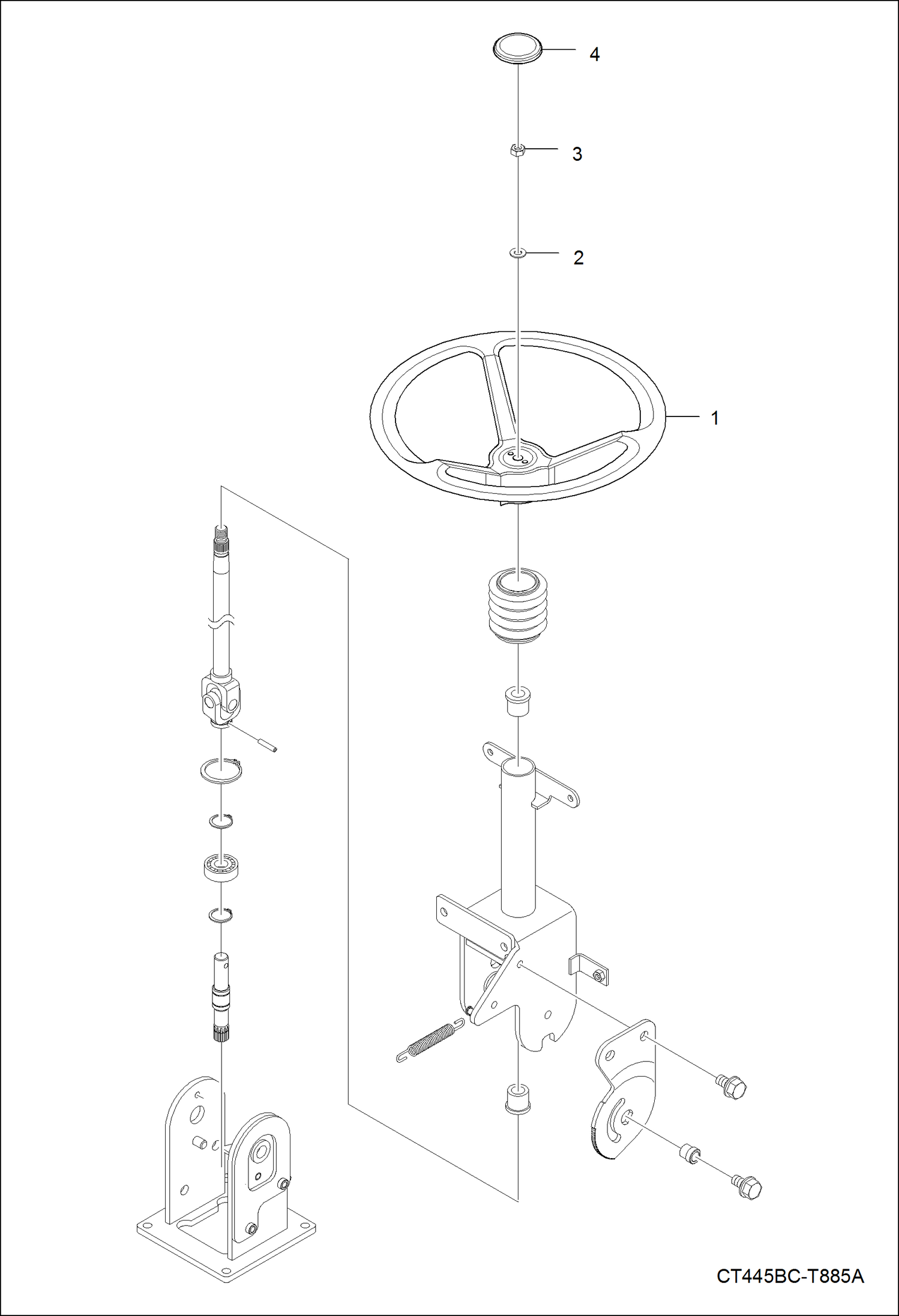 4

3

2

1

CT445BC-T885A