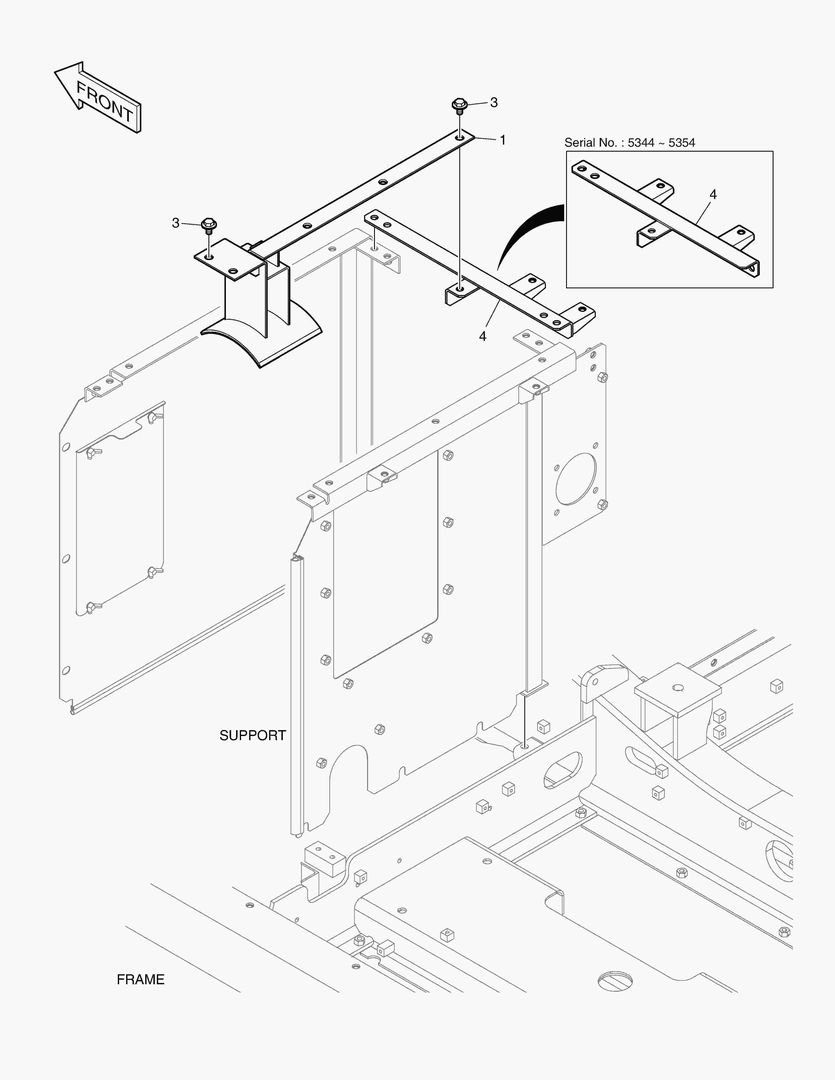 FRONT

3

1

Serial No. : 5344 ~ 5354

4

3

4

SUPPORT

FRAME