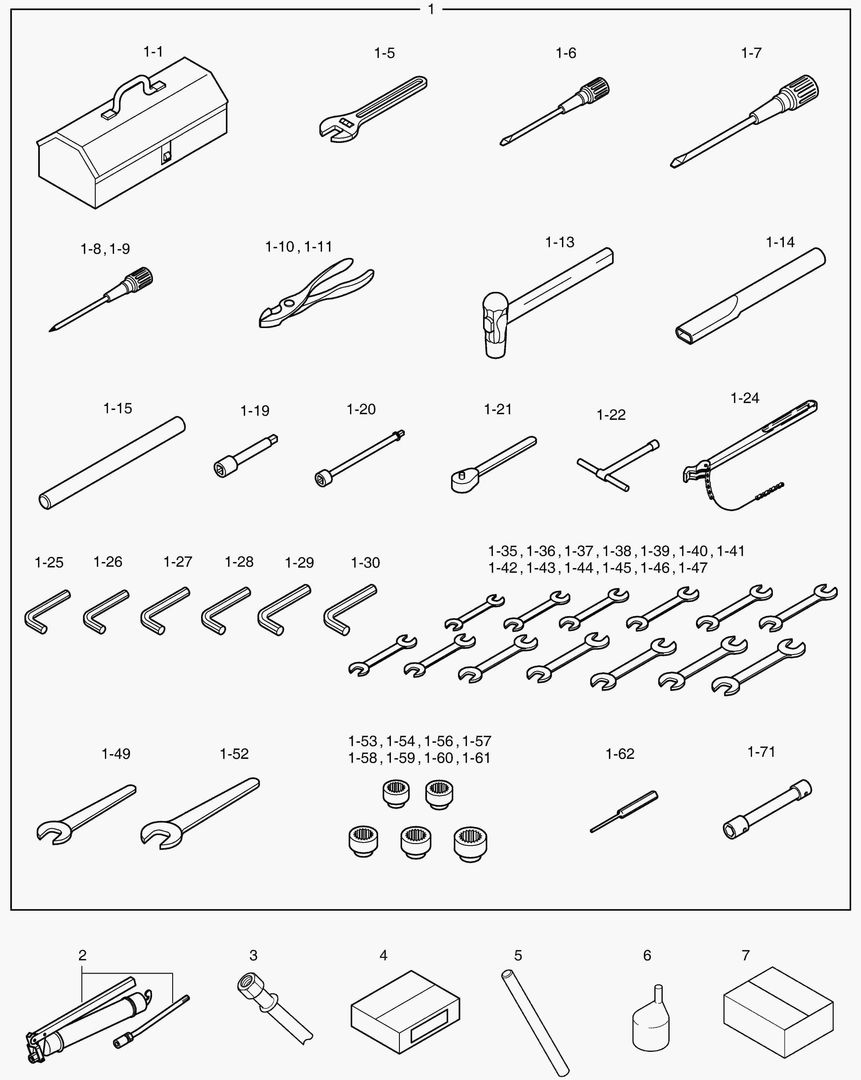 1

1-1

1-5

1-6

1-7

1-8, 1-9

1-10, 1-11

1-13

1-14

1-15

1-19

1-20

1-21

1-22

1-24

1-25

1-26

1-27

1-28

1-29

1-30

1-35, 1-36, 1-37, 1-38, 1-39, 1-40, 1-41
1-42, 1-43, 1-44, 1-45, 1-46, 1-47

1-49

1-52

1-53, 1-54, 1-56, 1-57
1-58, 1-59, 1-60, 1-61

1-62

1-71

2

3

4

5

6

7