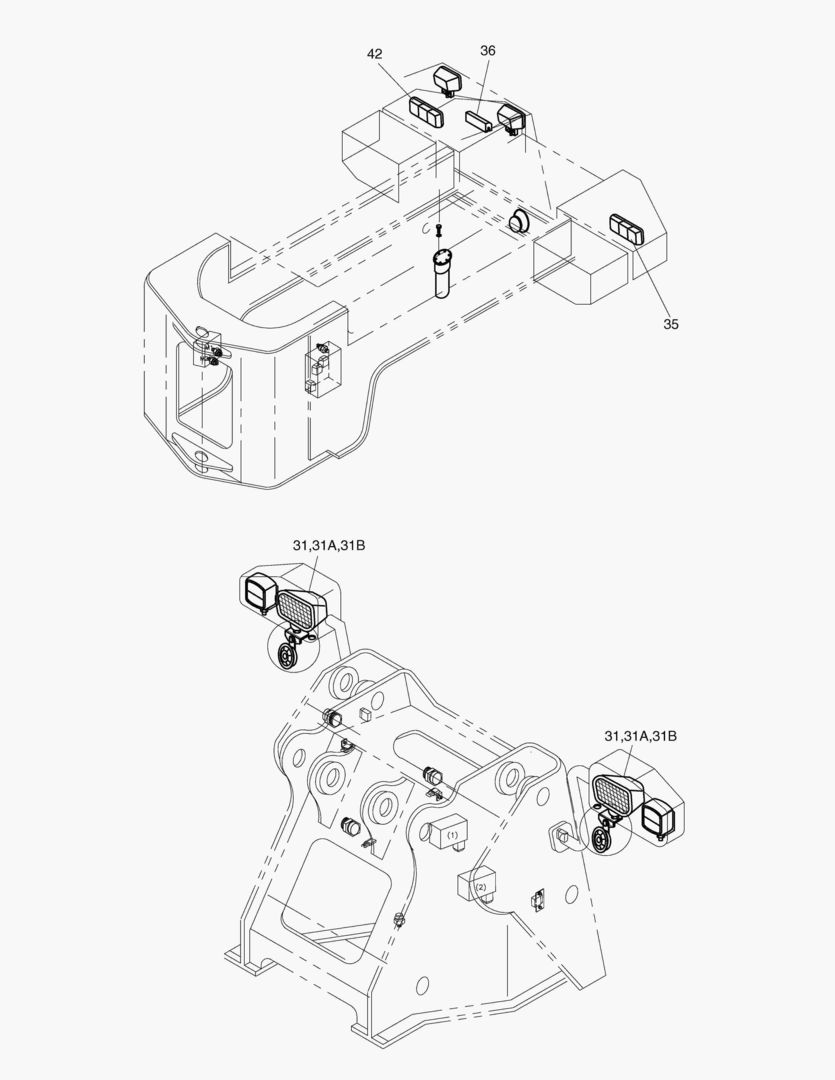 42
36
35
31,31A,31B
31,31A,31B
(1)
(2)