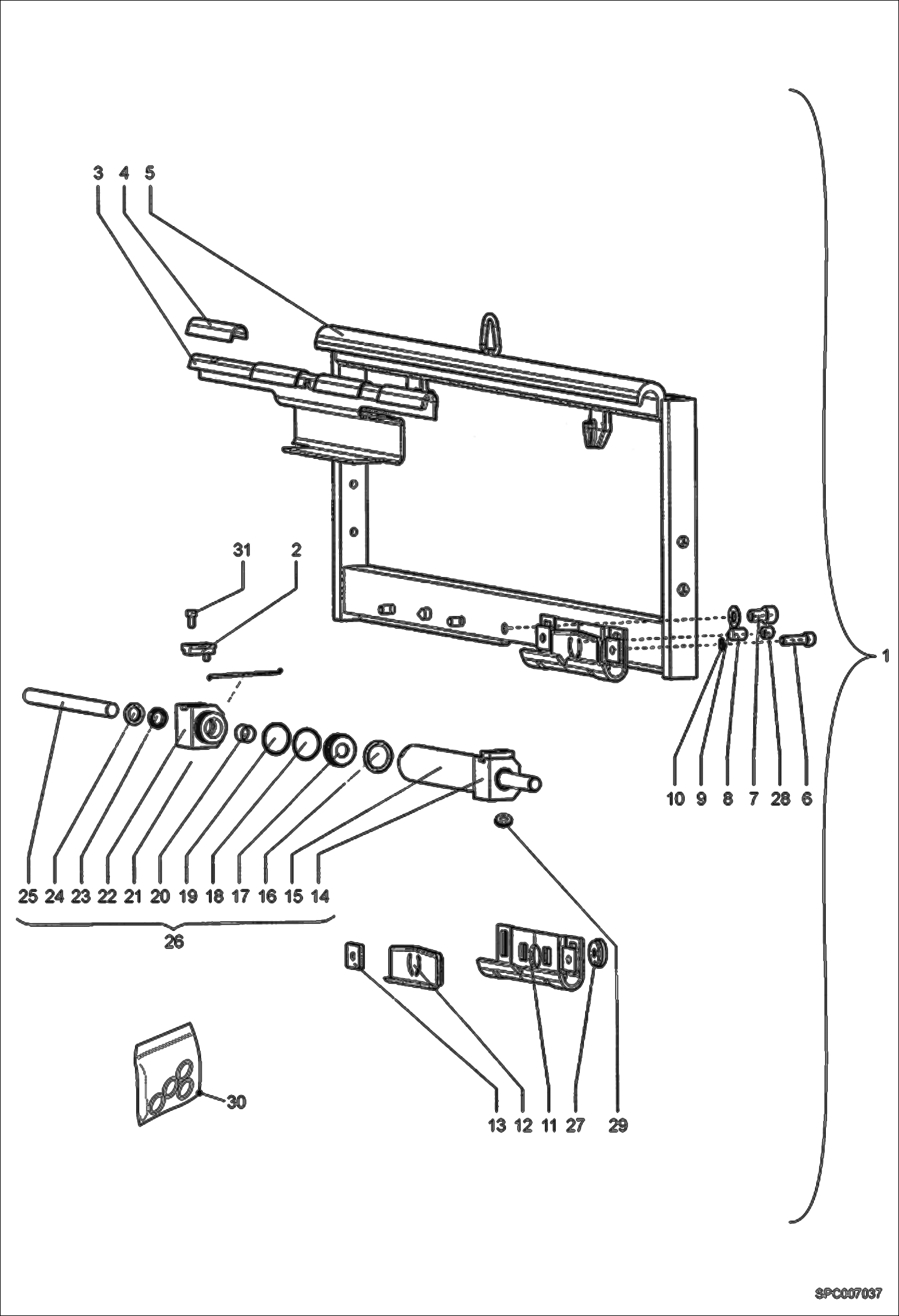 3 4 5

31 2

1

10 9 8 7 28 6

25 24 23 22 21 20 19 18 17 16 15 14

26

30

13 12 11 27 29

SPC007037