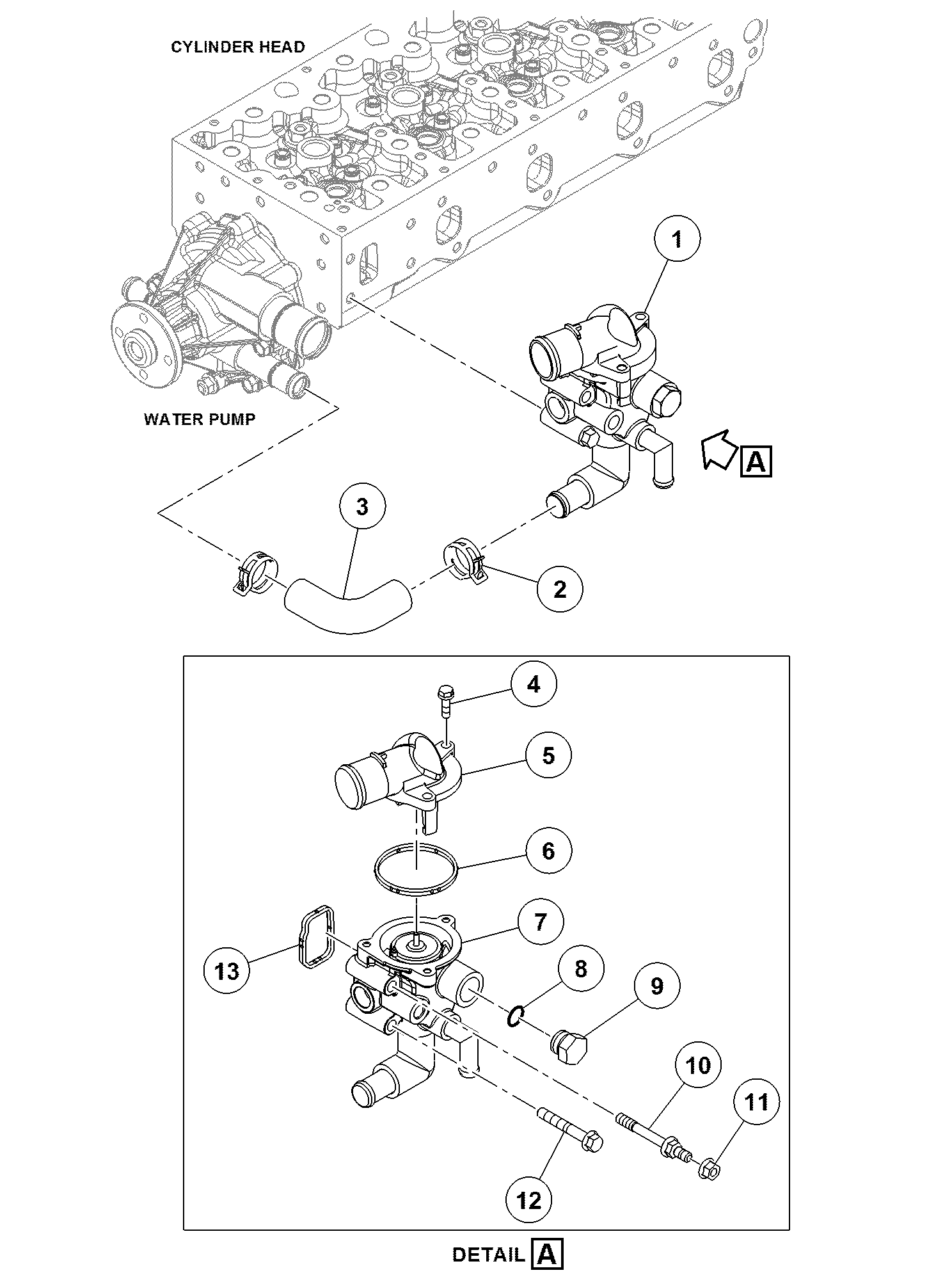 CYLINDER HEAD

1

WATER PUMP

A

3

2

4

5

6

7

13

8

9

10

11

12

DETAIL A