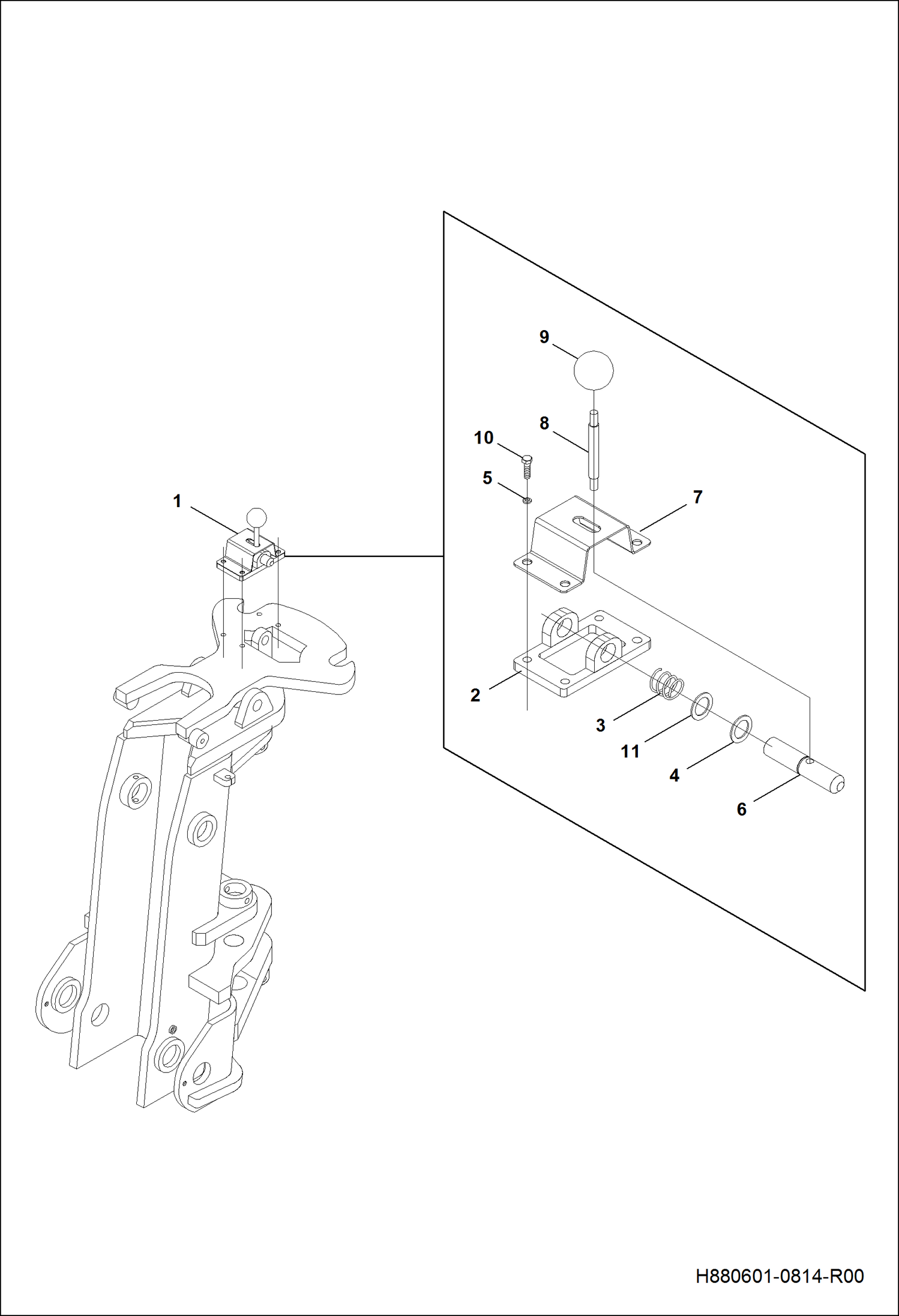 9
8
10
5
7
1
2
3
11
4
6
H880601-0814-R00