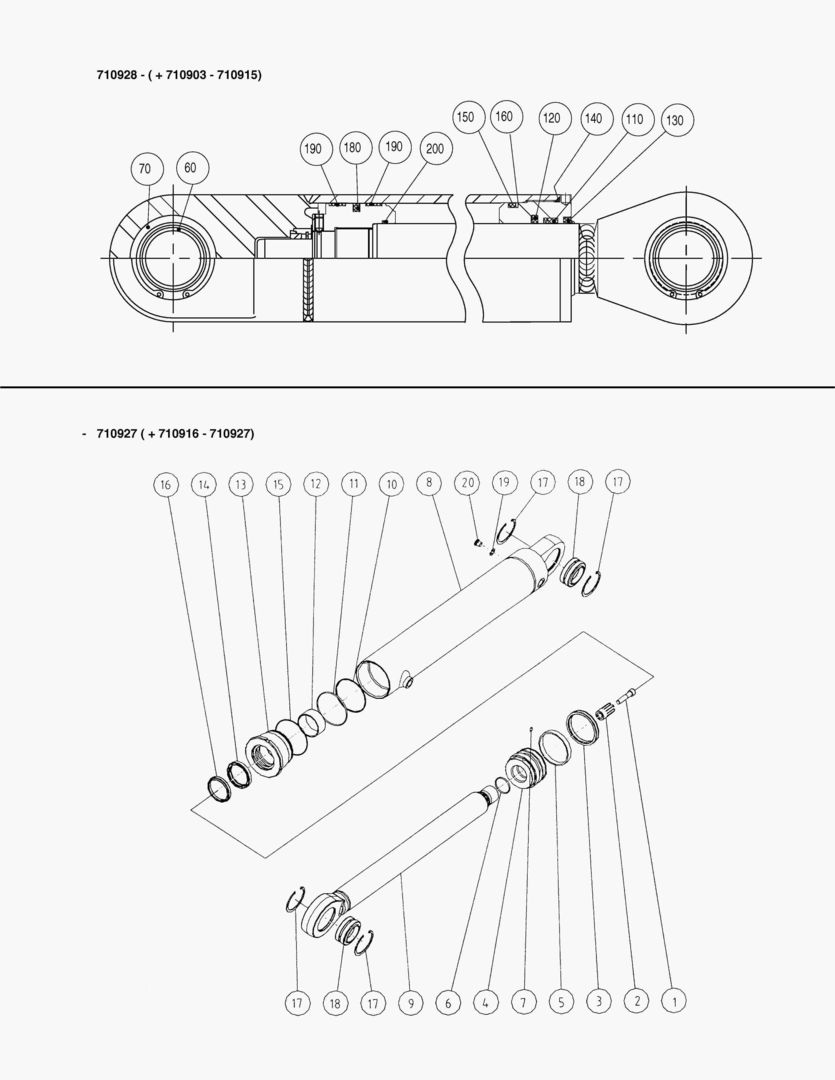 710928 - ( + 710903 - 710915)

70
60
190
180
190
200
150
160
120
140
110
130

- 710927 ( + 710916 - 710927)

16
14
13
15
12
11
10
8
20
19
17
18
17

17
18
17
9
6
4
7
5
3
2
1