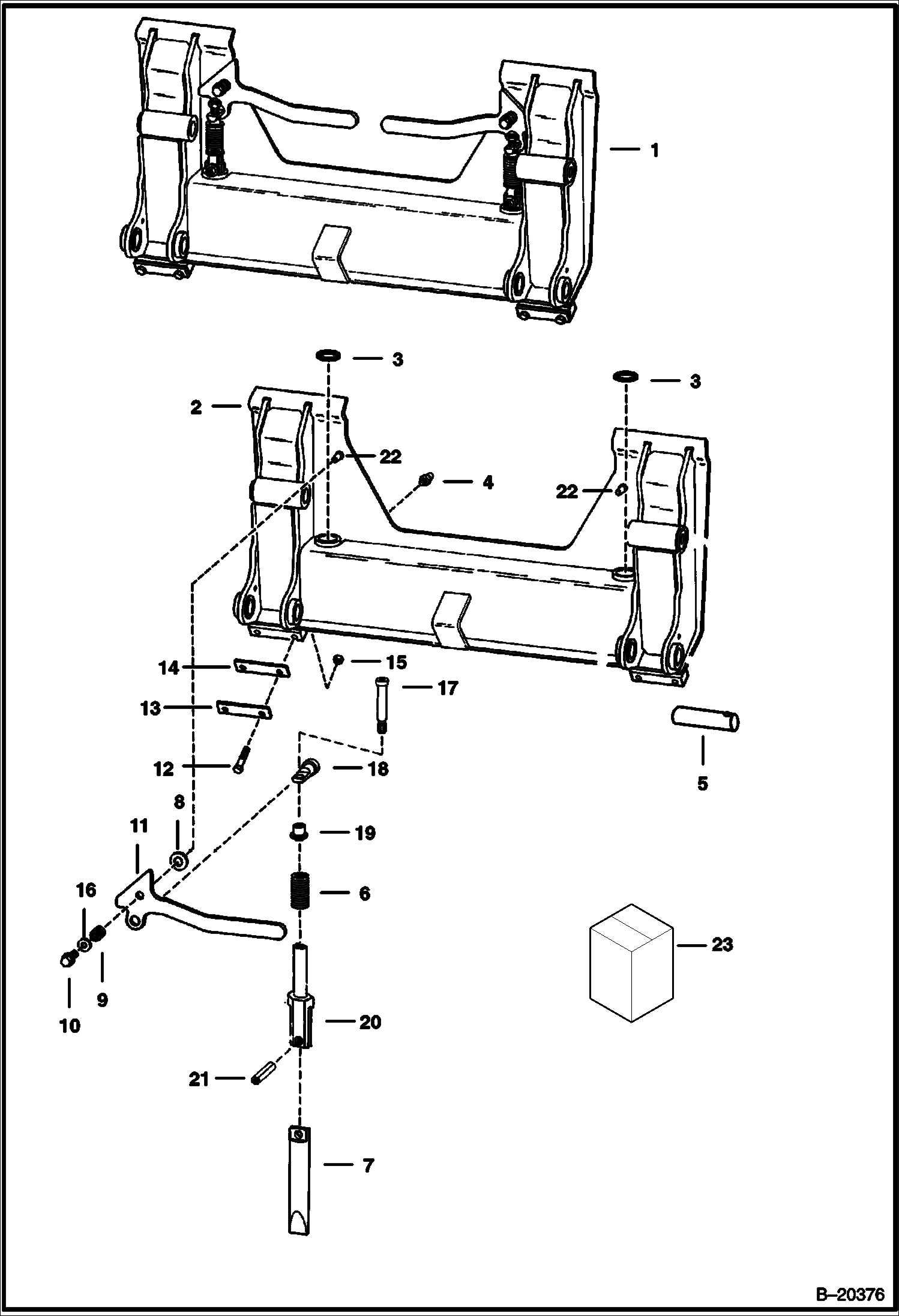 1

3

3

2

22

4

22

14

15

17

13

5

12

18

8

11

19

16

6

23

9

10

20

21

7

B–20376