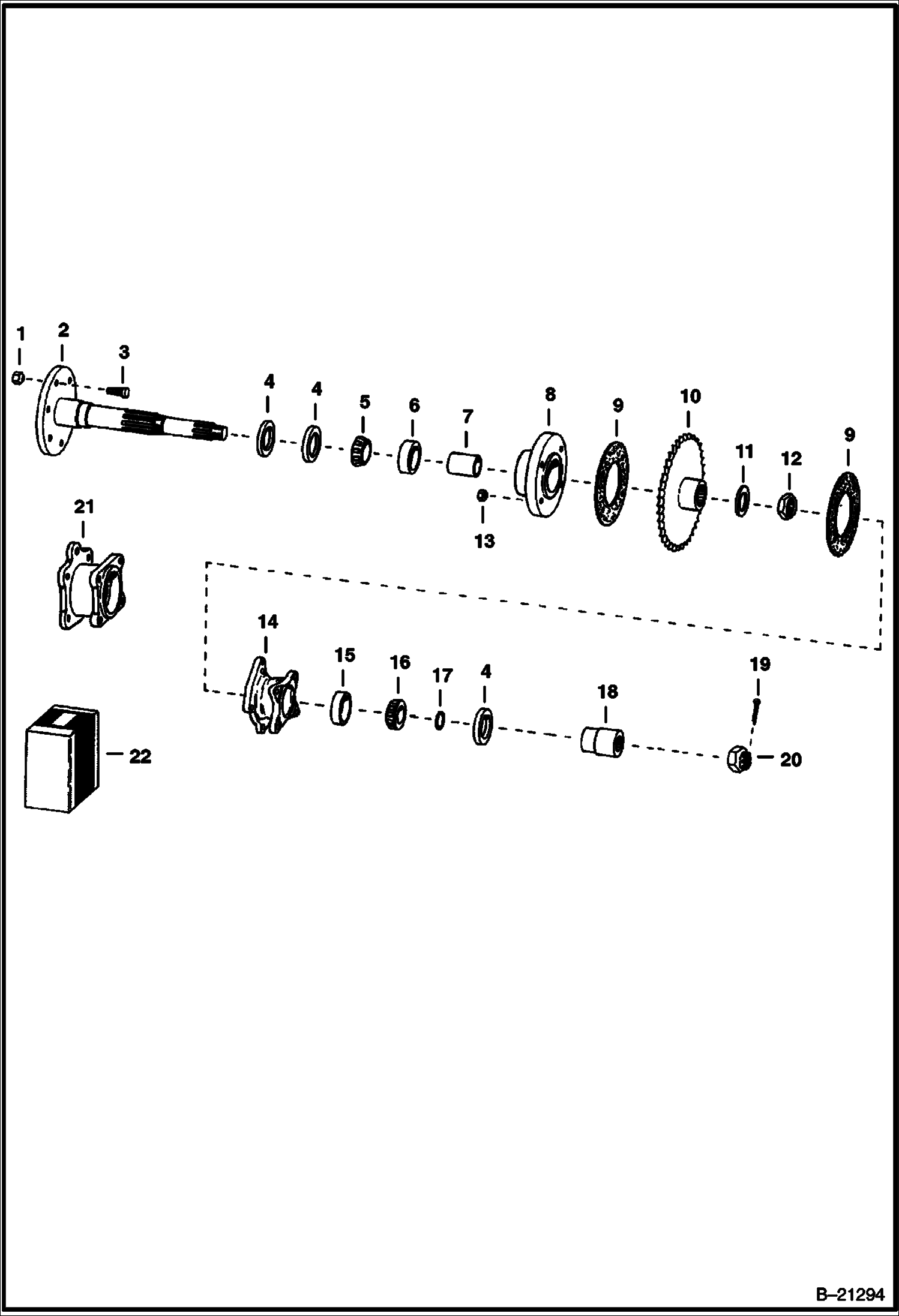 1
2
3
4
4
5
6
7
8
9
10
11
12
9
13
21
14
15
16
17
4
18
19
20
22

B–21294