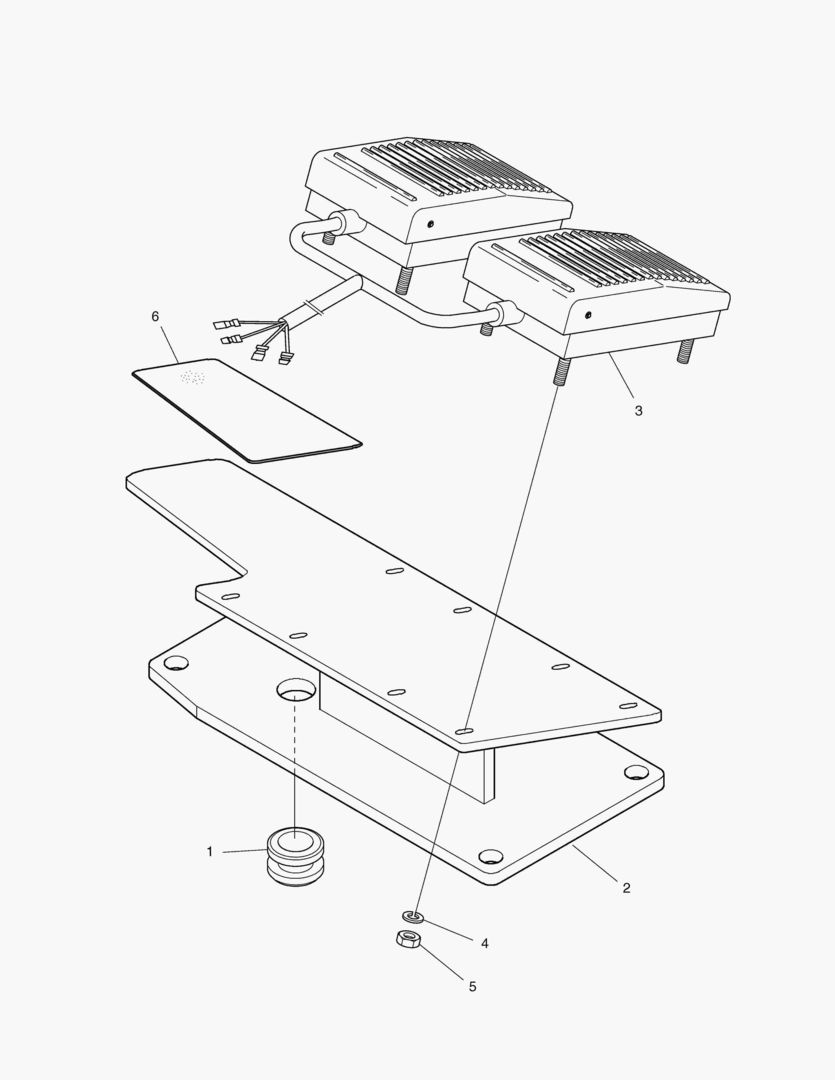 6

3

1

2

4

5