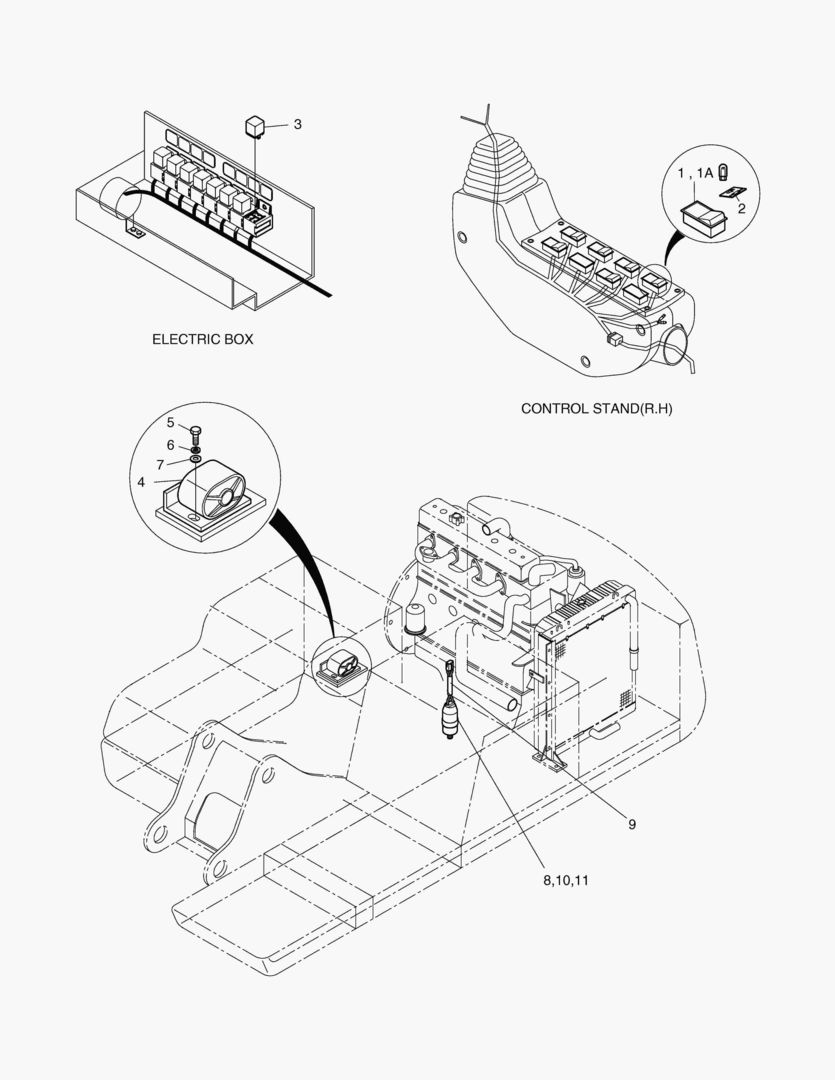 3

ELECTRIC BOX

1 , 1A

2

CONTROL STAND(R.H)

5

6

7

4

9

8,10,11