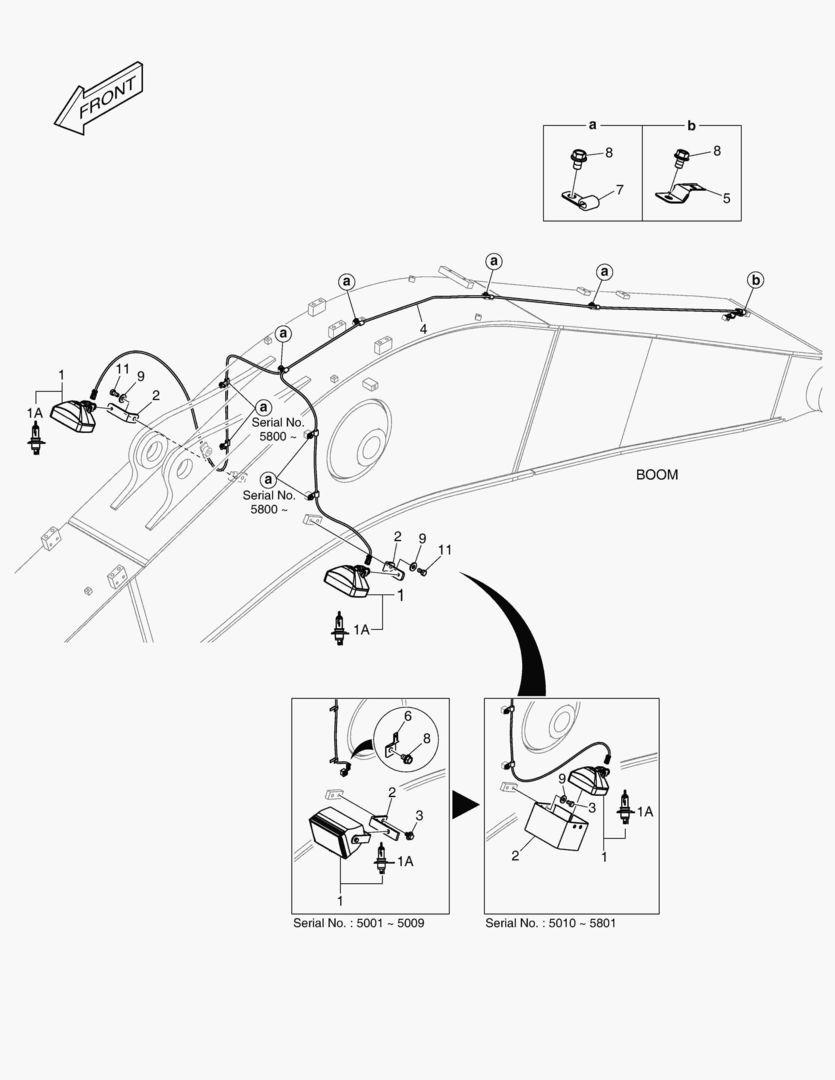 FRONT

a
8
7

b
8
5

a
a
a
b
4
a
1
11
9
2
1A
a
Serial No.
5800 ~
a
Serial No.
5800 ~
BOOM
2
9
11
1
1A

6
8
2
3
1A
1
Serial No. : 5001 ~ 5009

9
3
1A
2
1
Serial No. : 5010 ~ 5801