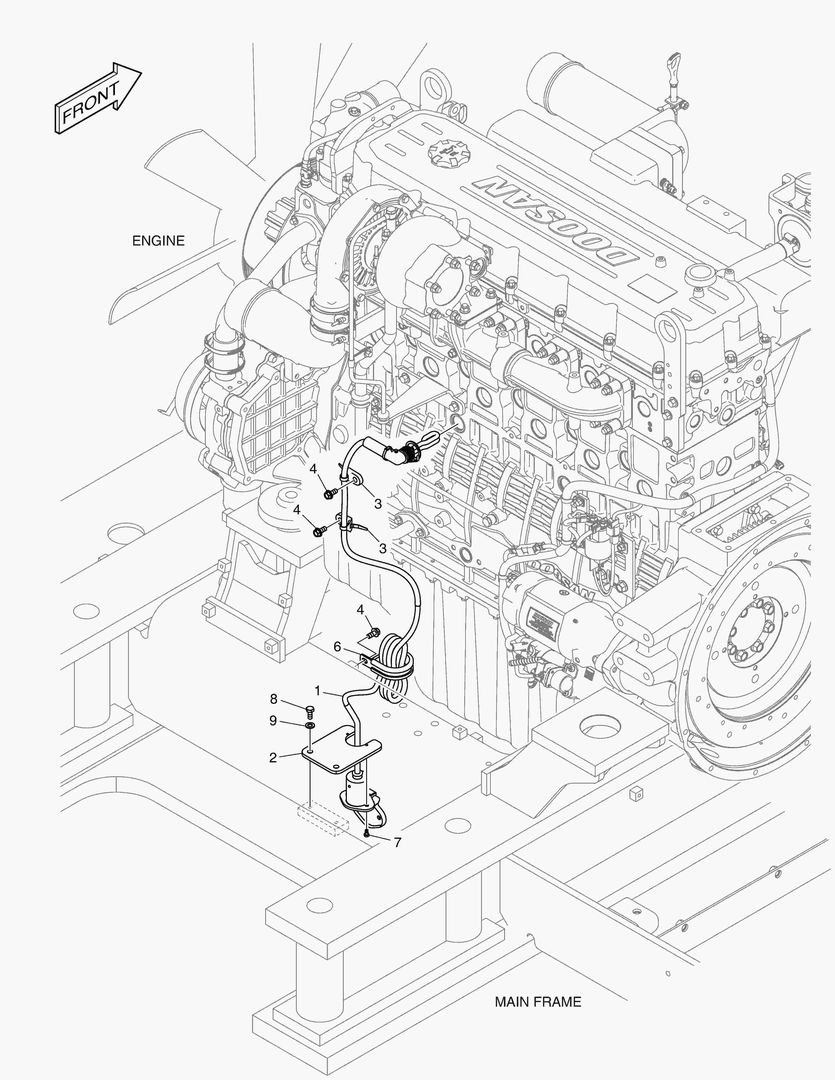 FRONT

ENGINE

DOOSAN

4
3
4
3
4
6
1
8
9
2
7

MAIN FRAME