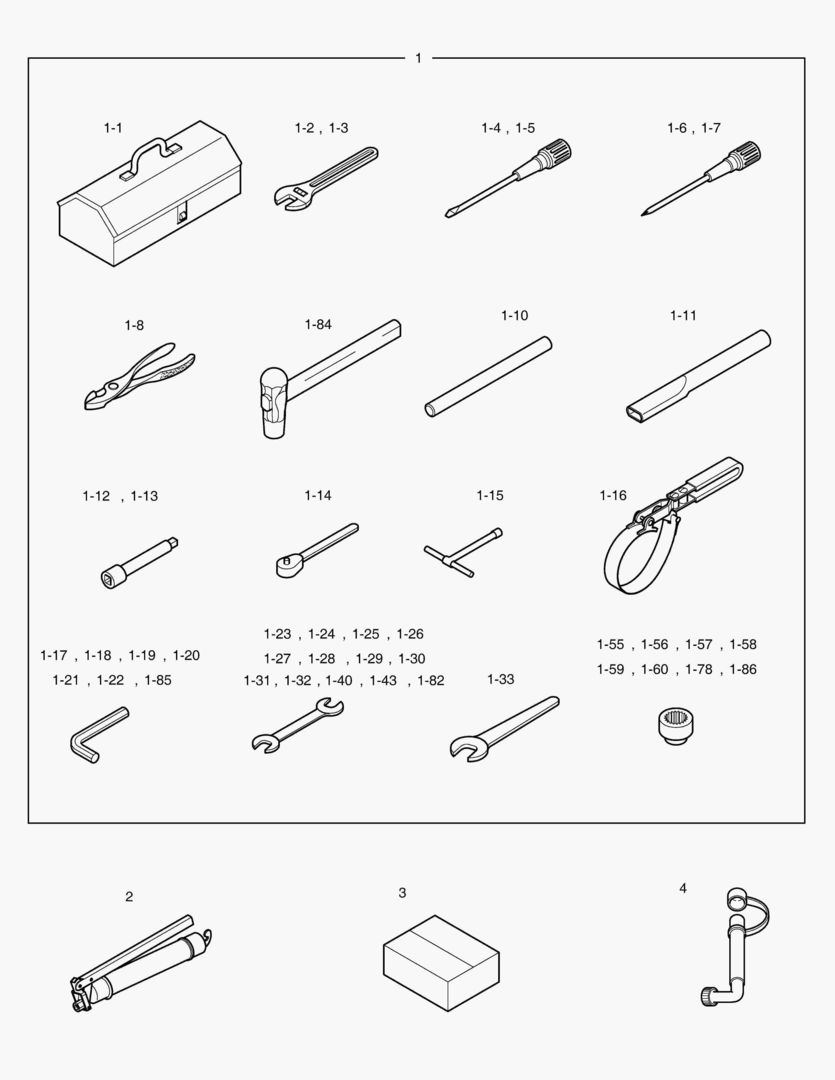 1

1-1

1-2 , 1-3

1-4 , 1-5

1-6 , 1-7

1-8

1-84

1-10

1-11

1-12 , 1-13

1-14

1-15

1-16

1-17 , 1-18 , 1-19 , 1-20
1-21 , 1-22 , 1-85

1-23 , 1-24 , 1-25 , 1-26
1-27 , 1-28 , 1-29 , 1-30
1-31 , 1-32 , 1-40 , 1-43 , 1-82

1-33

1-55 , 1-56 , 1-57 , 1-58
1-59 , 1-60 , 1-78 , 1-86

2

3

4