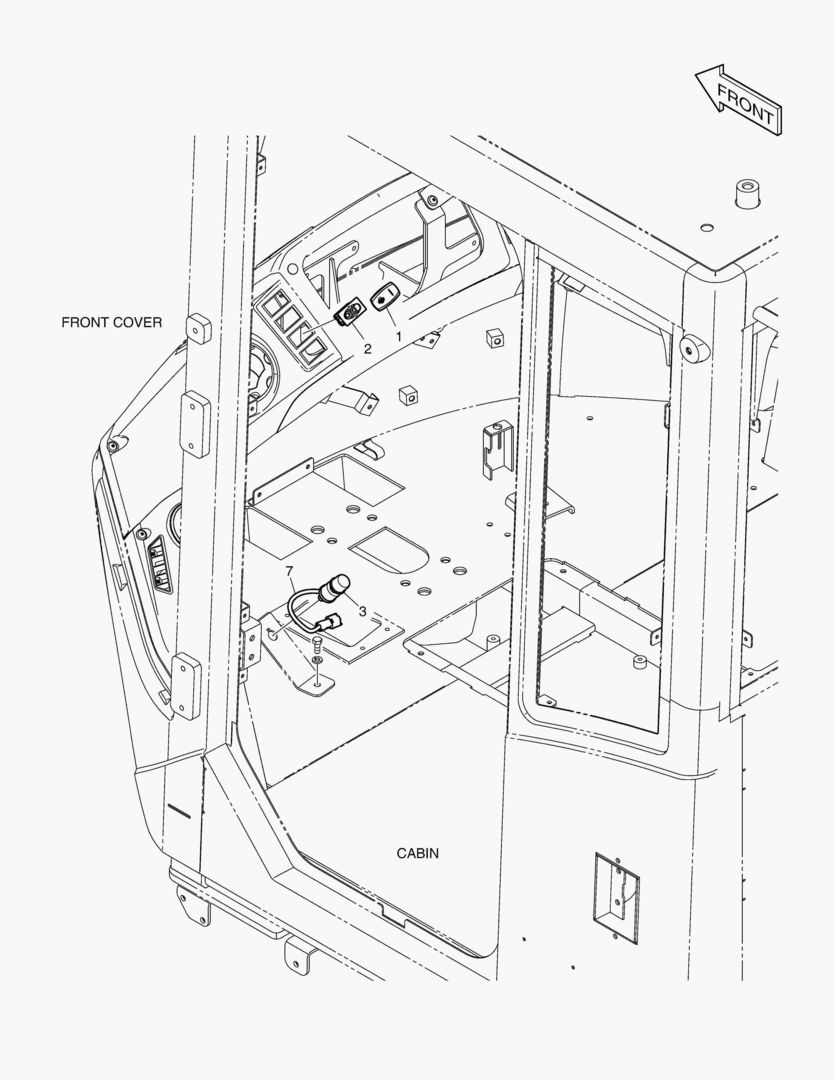 FRONT

FRONT COVER

2
1

7
3

CABIN