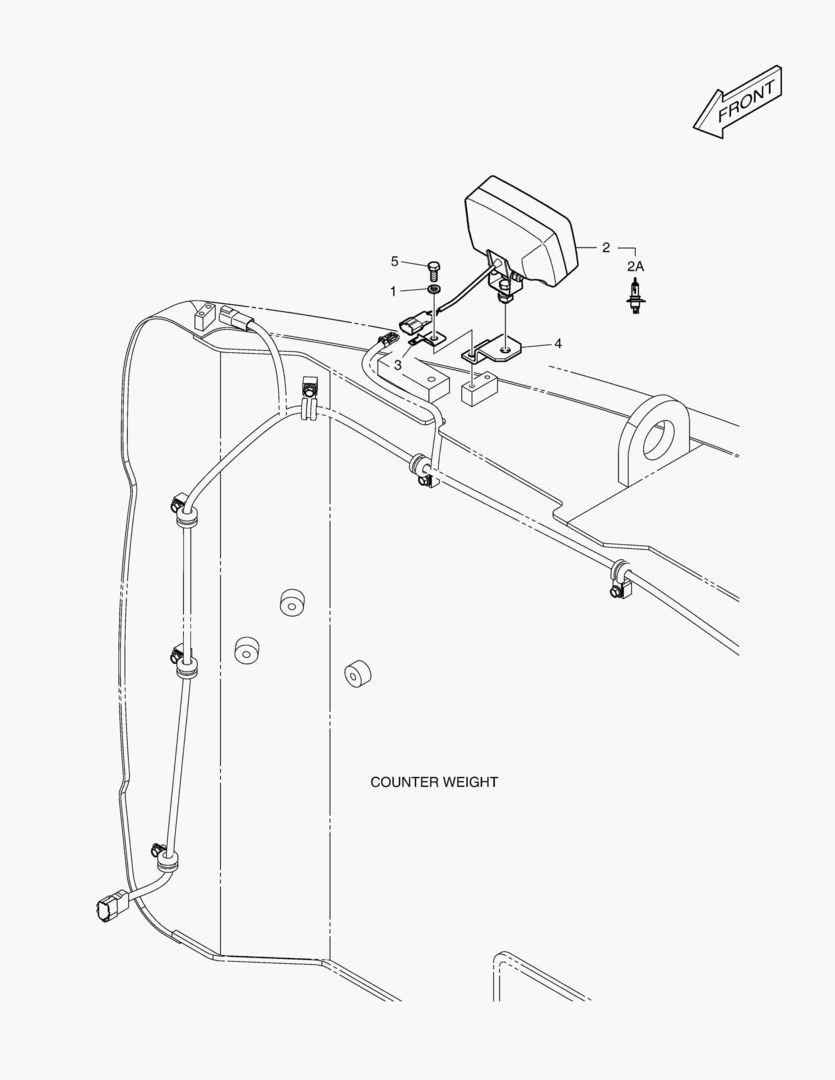 FRONT

5
1
2
2A
3
4

COUNTER WEIGHT