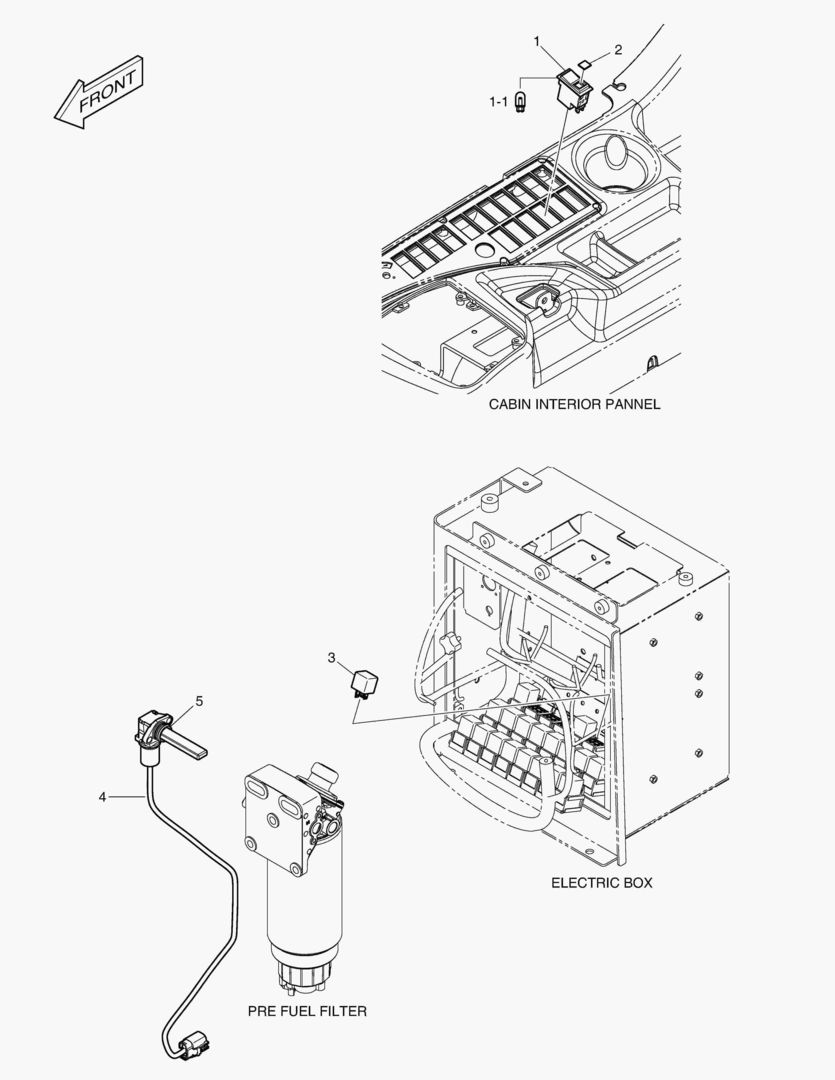 FRONT

1
2
1-1

CABIN INTERIOR PANNEL

3
5
4

ELECTRIC BOX

PRE FUEL FILTER