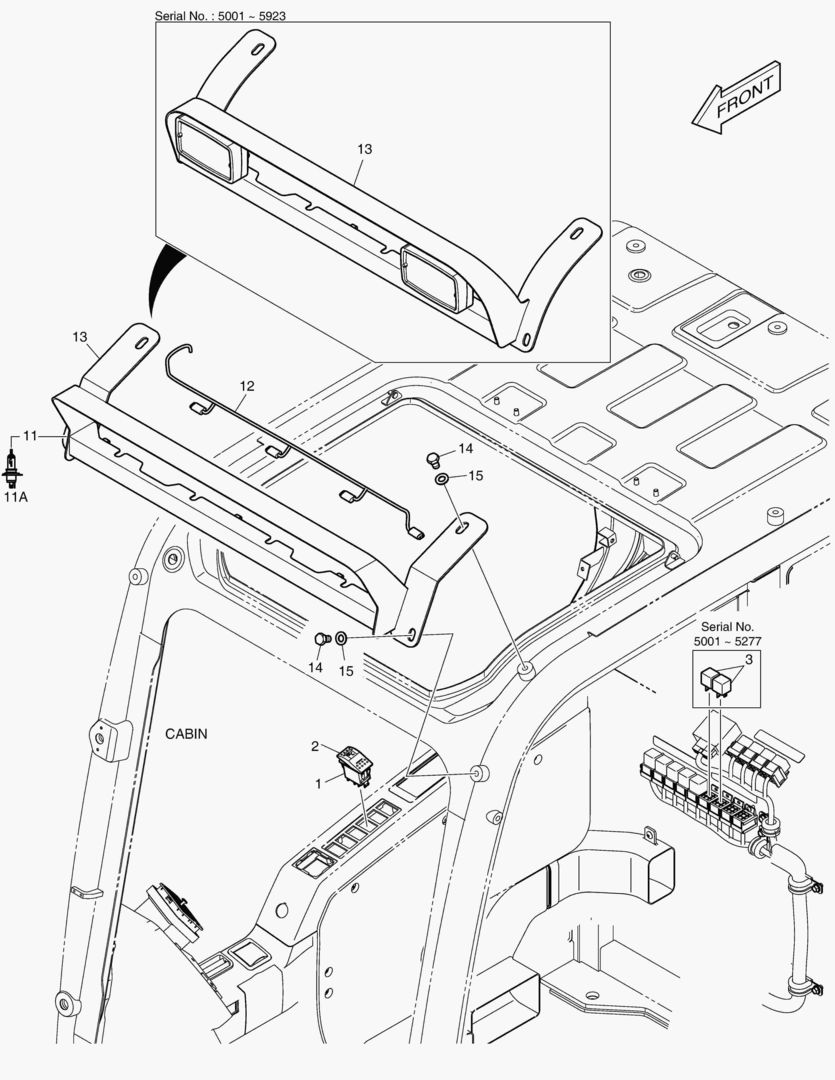 Serial No. : 5001 ~ 5923

FRONT

13

13

12

11

11A

14

15

14

15

Serial No.
5001 ~ 5277

3

CABIN

2

1