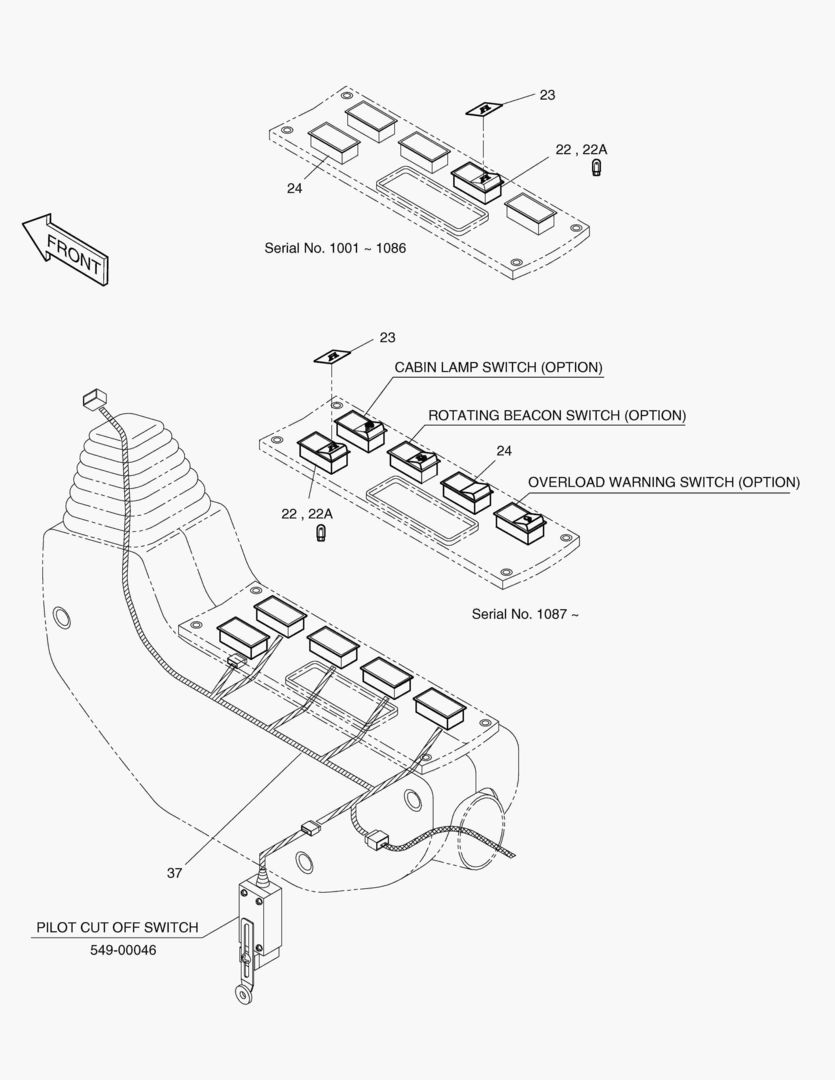 23

22 , 22A

24

FRONT

Serial No. 1001 ~ 1086

23

CABIN LAMP SWITCH (OPTION)

ROTATING BEACON SWITCH (OPTION)

24

OVERLOAD WARNING SWITCH (OPTION)

22 , 22A

Serial No. 1087 ~

37

PILOT CUT OFF SWITCH

549-00046