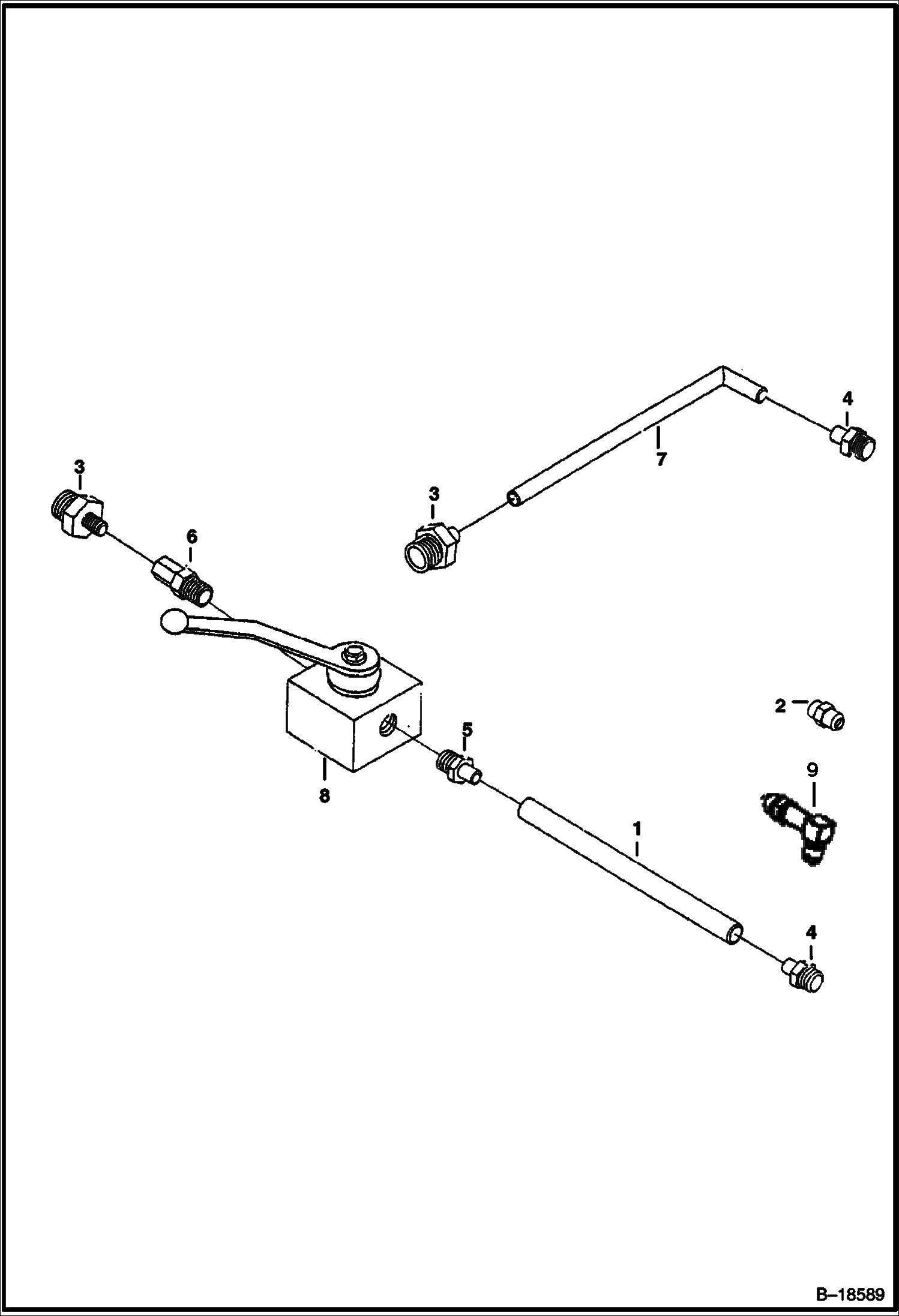 4

7

3

3

6

2

5

9

8

1

4

B–18589