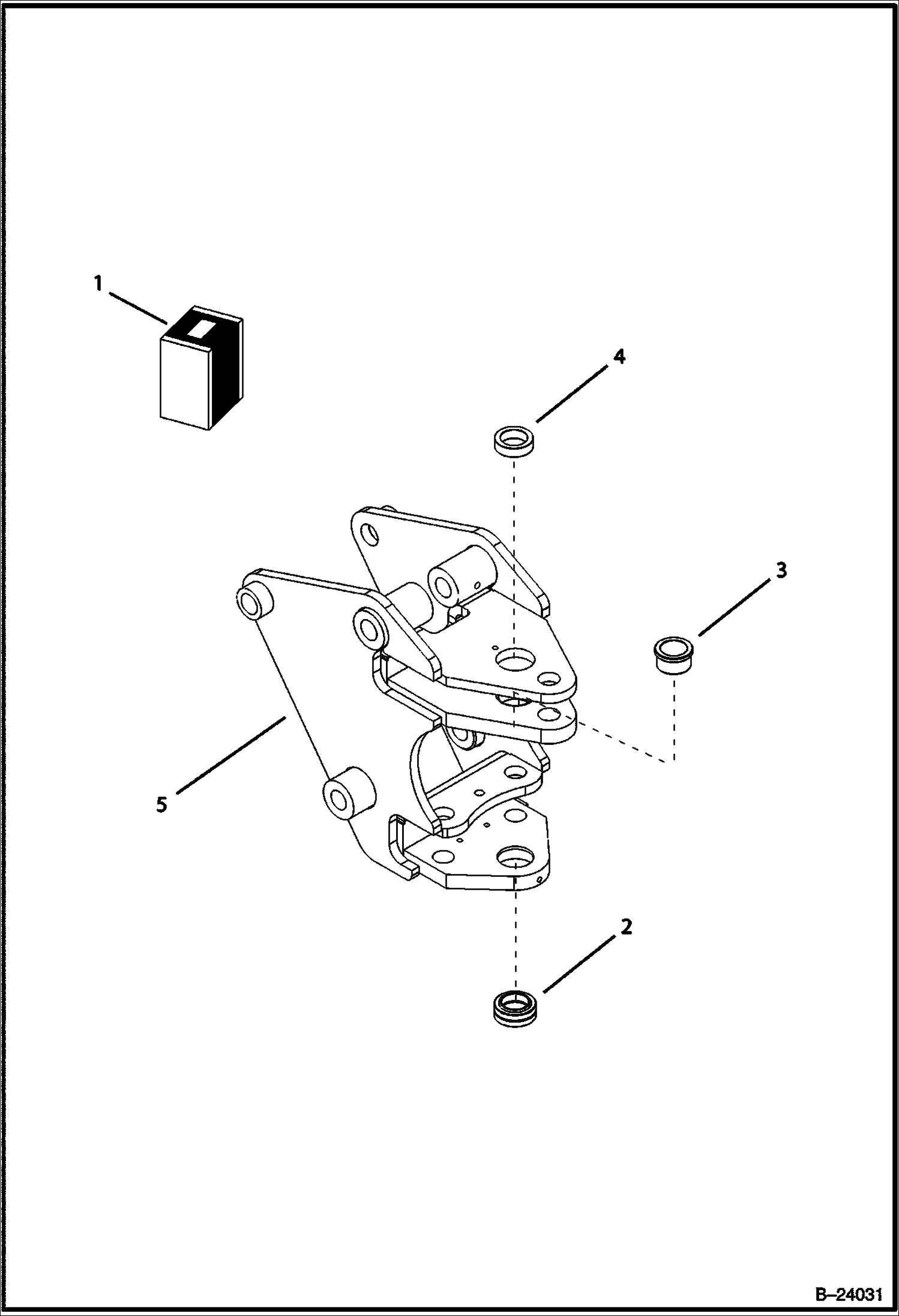 1

4

3

5

2

B–24031