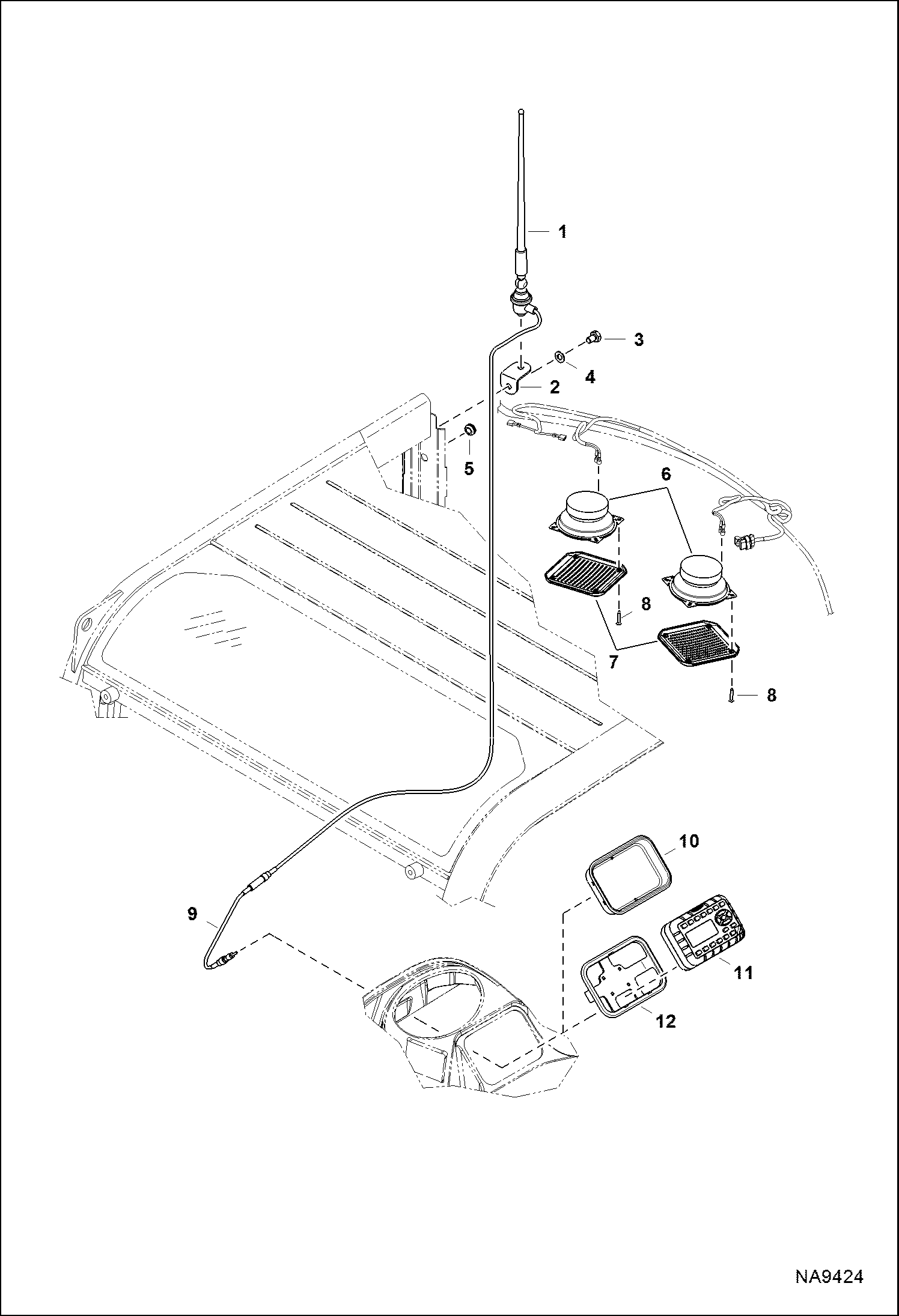 1
3
4
2
5
6
8
7
8
10
9
11
12
NA9424