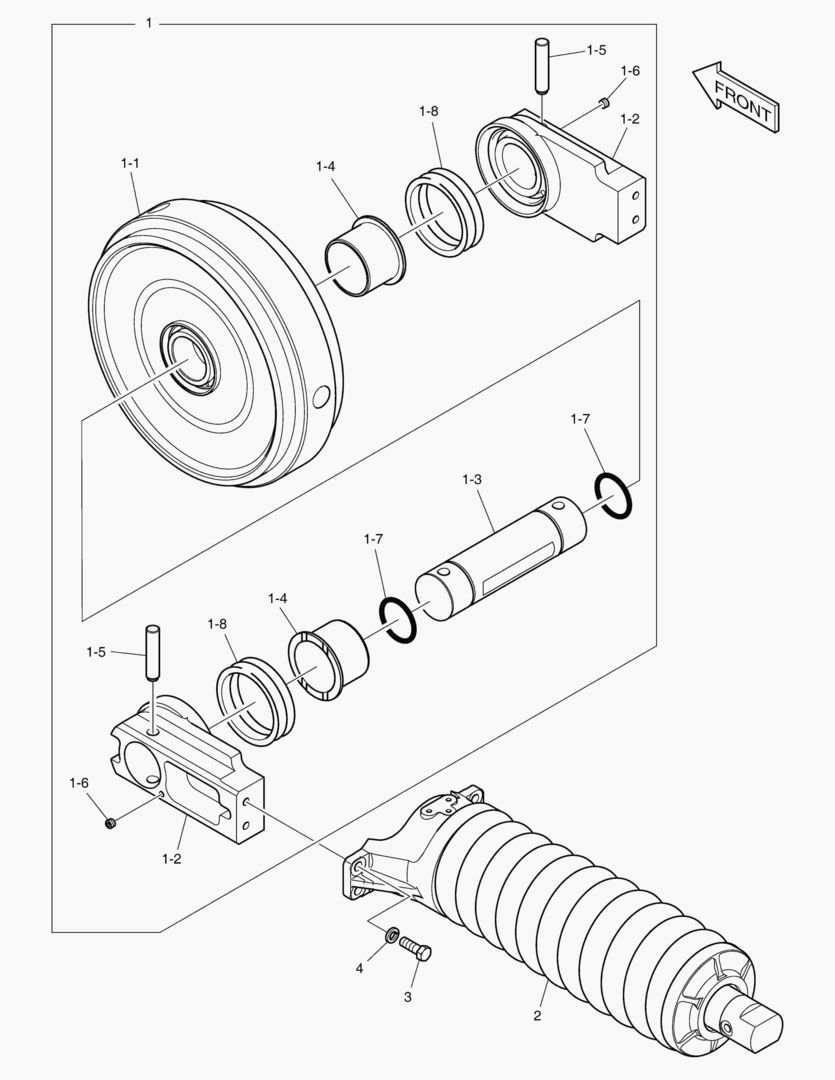 1
1-5
1-6
FRONT
1-8
1-2
1-1
1-4
1-7
1-3
1-7
1-4
1-8
1-5
1-6
1-2
4
3
2