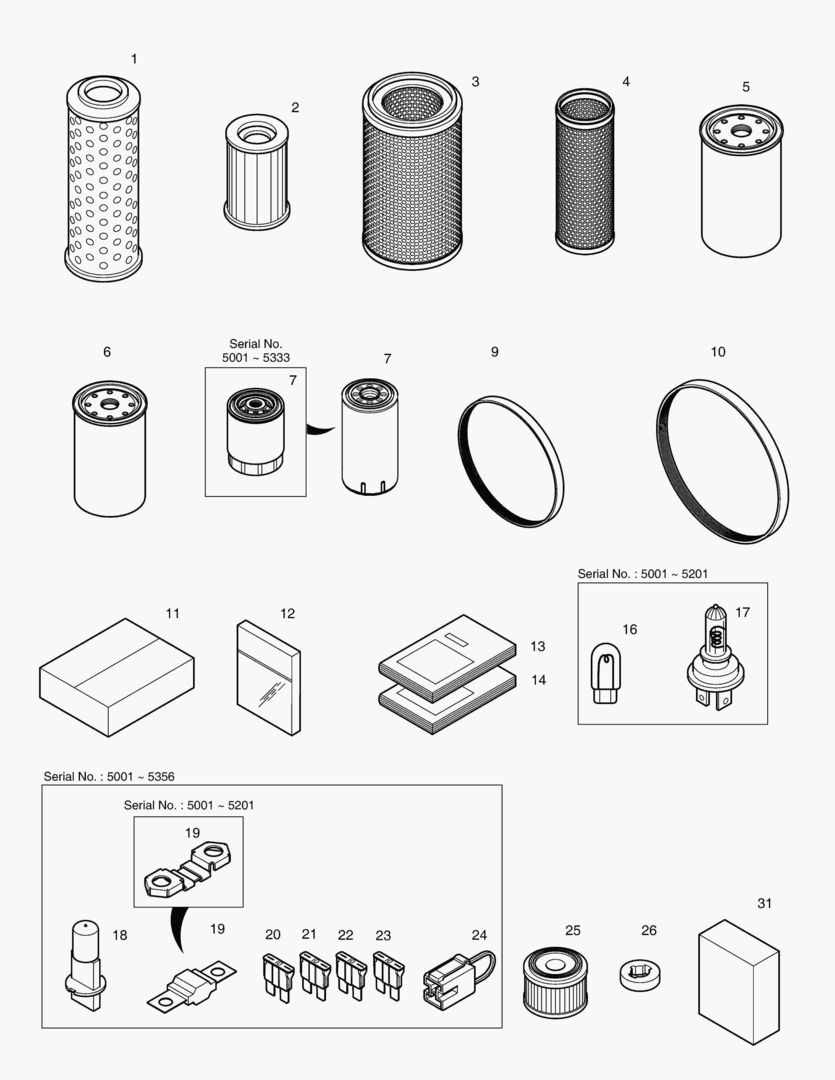 1
2
3
4
5
6
Serial No.
5001 ~ 5333
7
7
9
10
11
12
13
14
Serial No. : 5001 ~ 5201
16
17
Serial No. : 5001 ~ 5356
Serial No. : 5001 ~ 5201
19
18
19
20
21
22
23
24
25
26
31