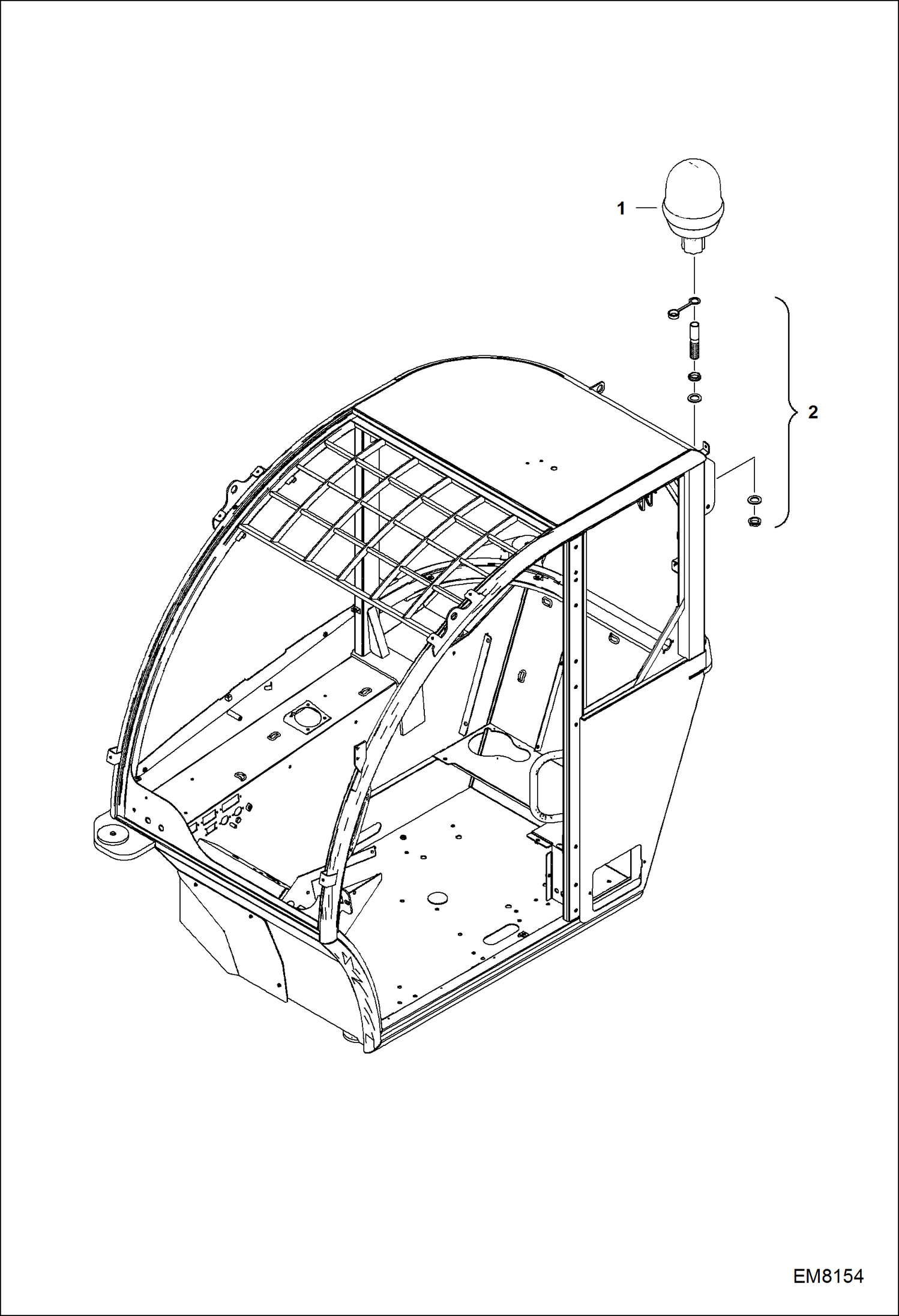 1

2

EM8154