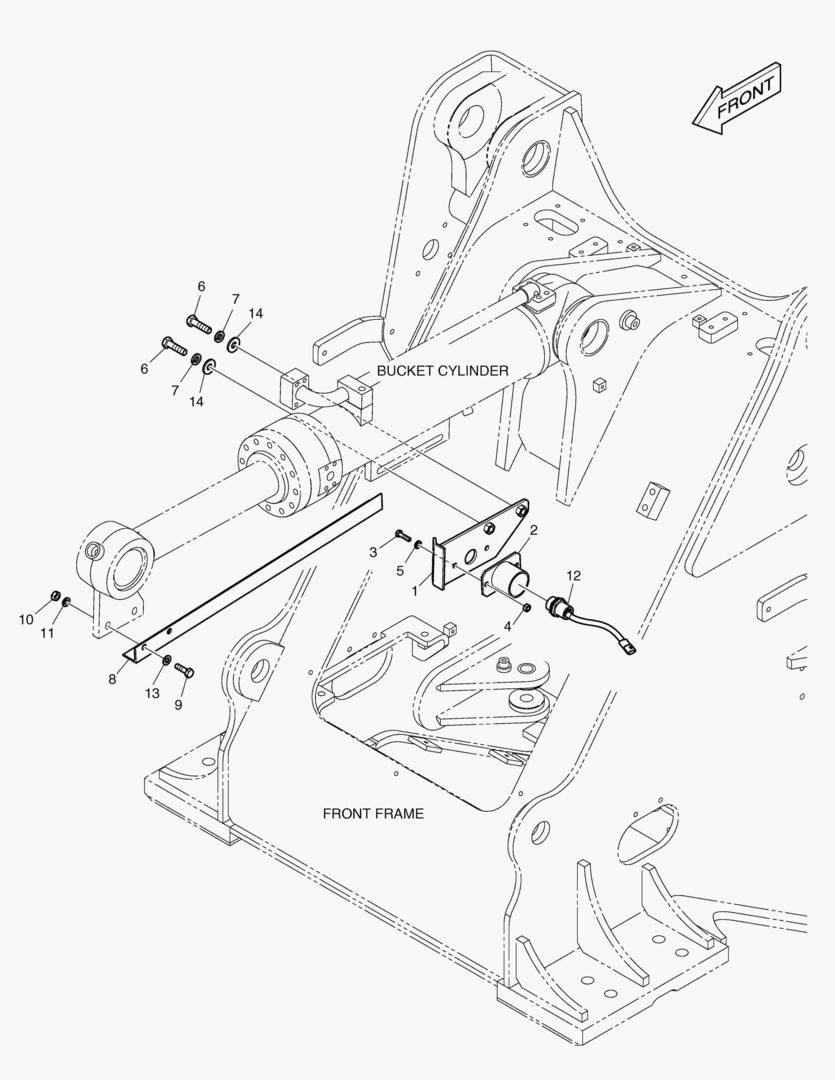 FRONT

6
7
14
6
7
14
BUCKET CYLINDER
2
3
5
1
12
4
10
11
8
13
9
FRONT FRAME