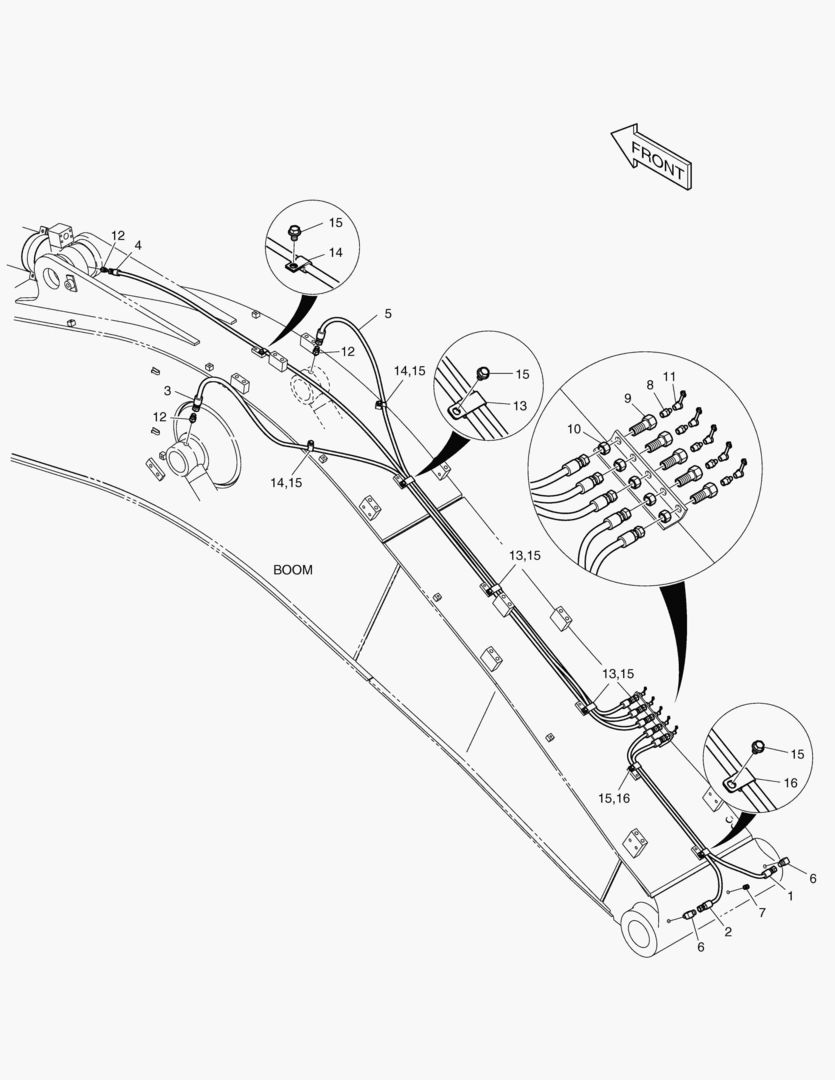 FRONT

15
14
12
4
5
12
14,15
15
13
3
12
14,15
9
8
11
10
BOOM
13,15
13,15
15
16
15,16
6
1
7
2
6