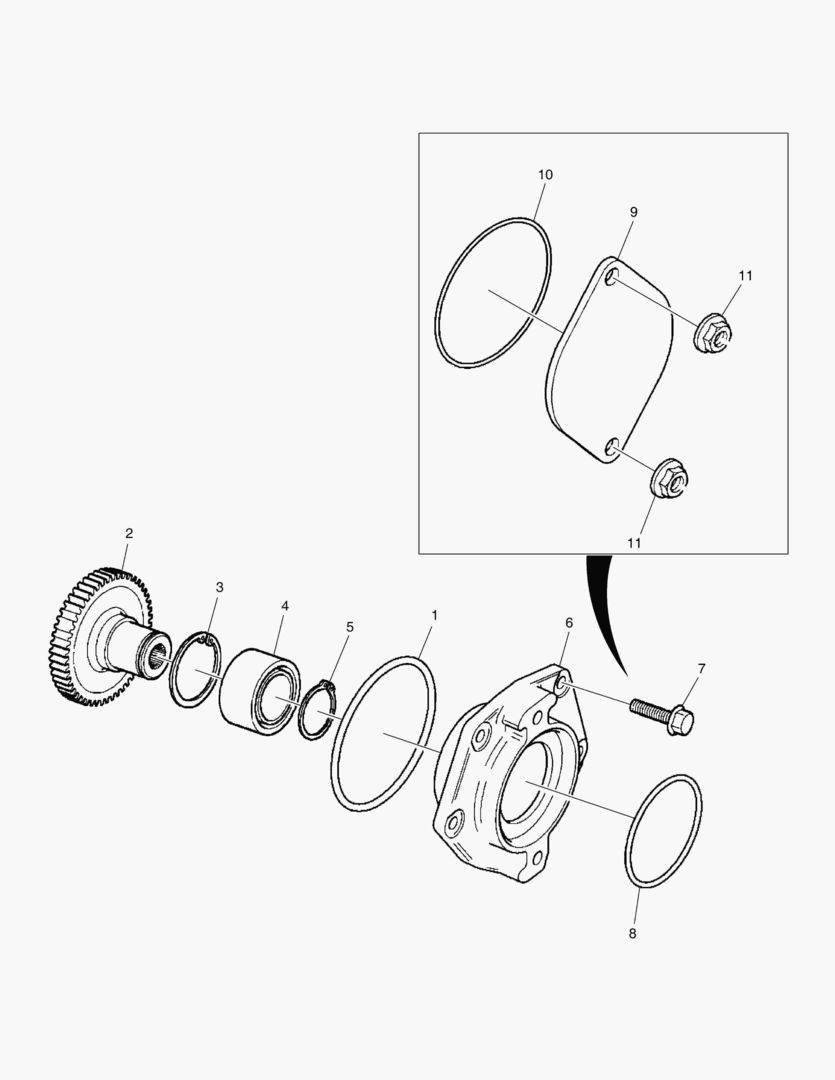 10
9
11
11
2
3
4
5
1
6
7
8