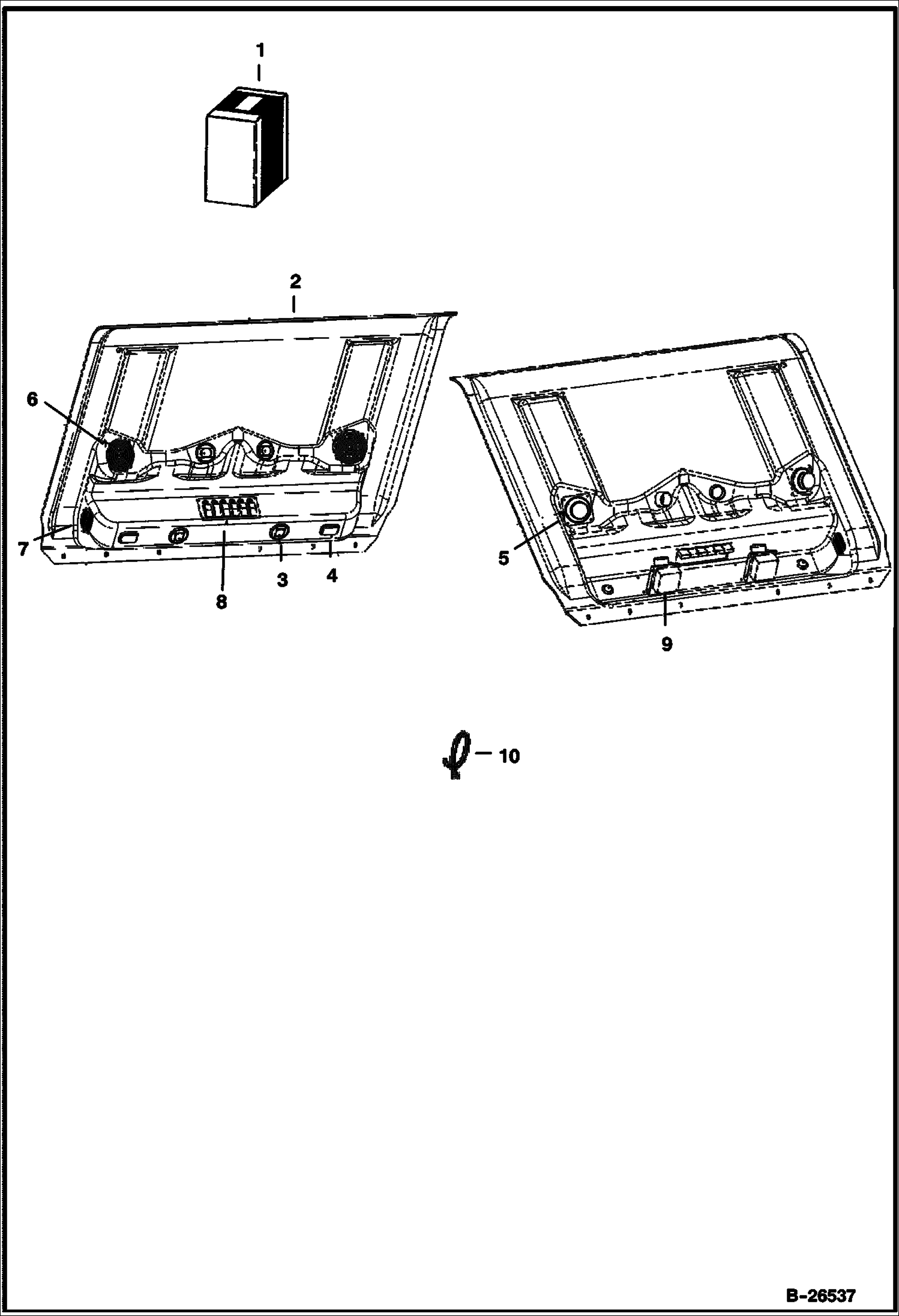 1

2

6

7

8

3

4

5

9

10

B-26537