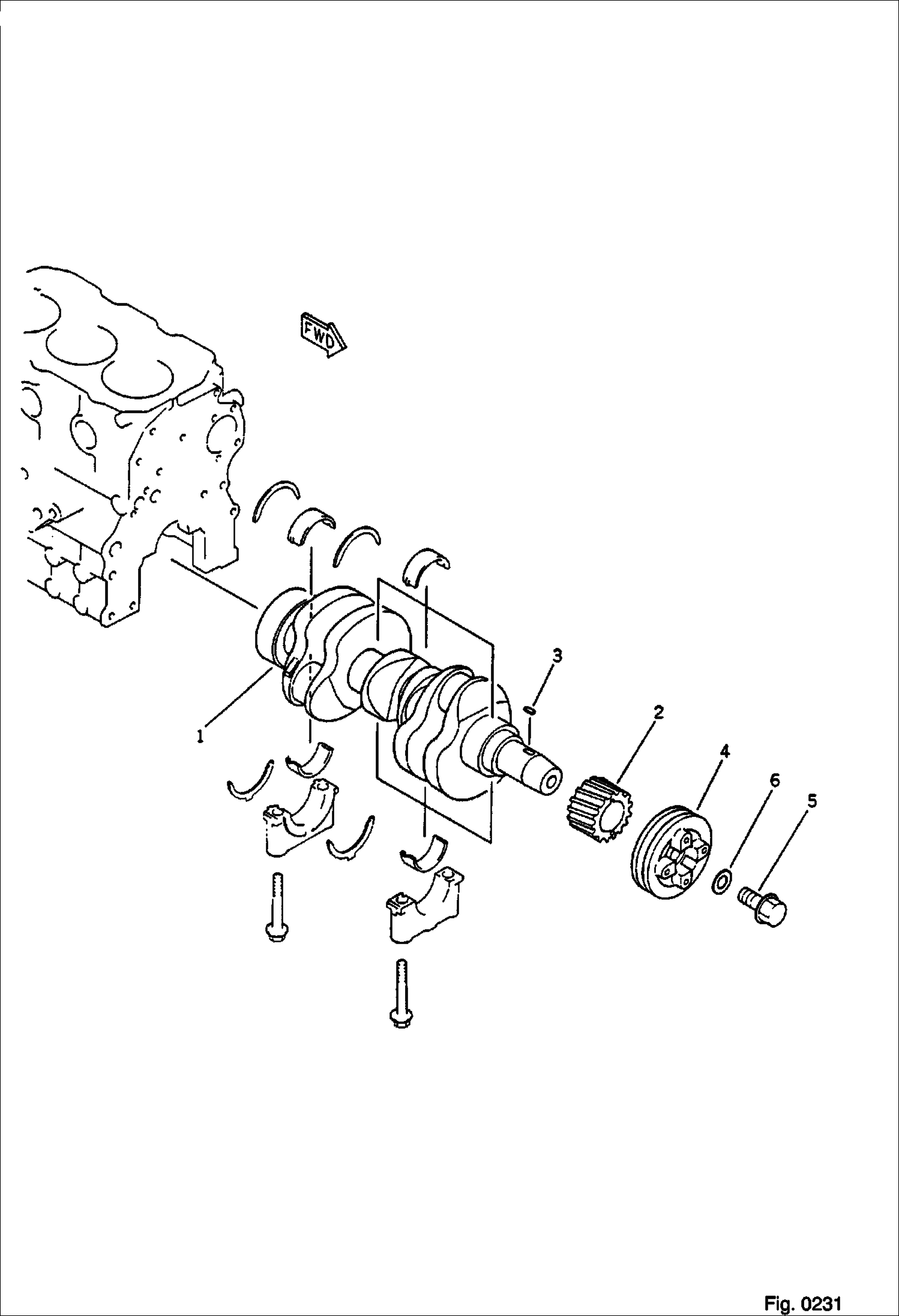 FWD

3

2

4

6

5

1

Fig. 0231