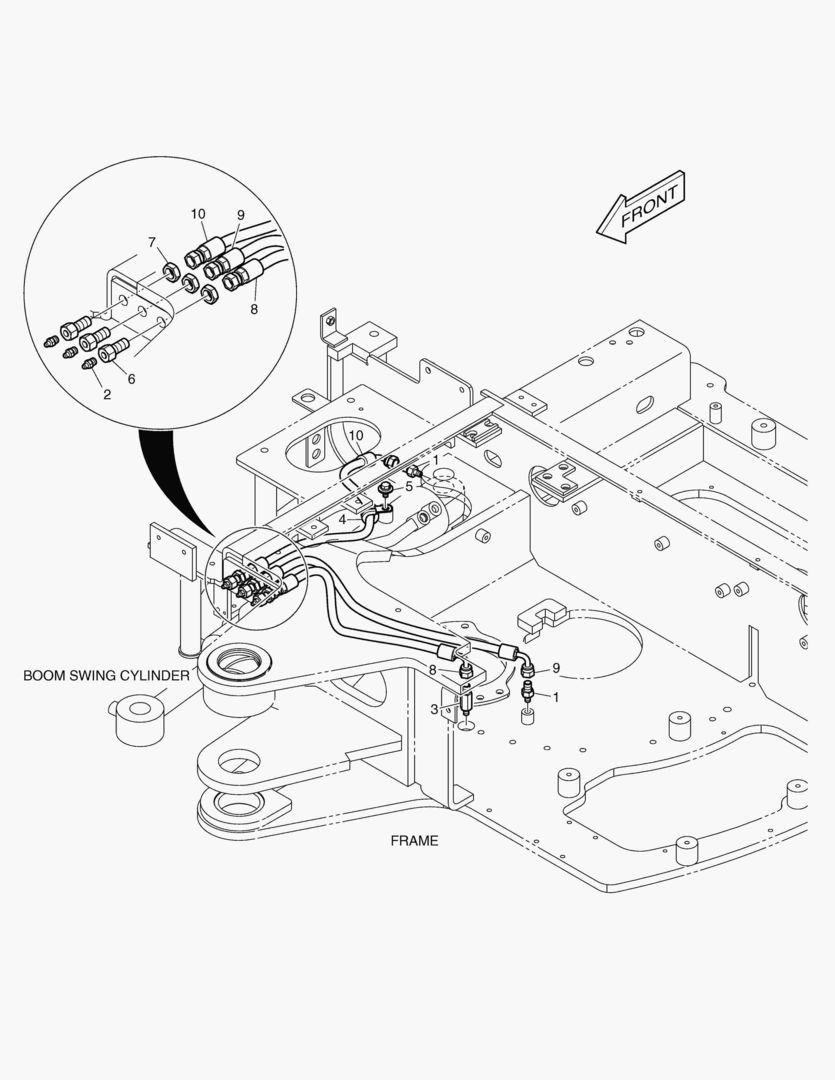 FRONT

10
9
7
8
6
2

10
1
5
4

BOOM SWING CYLINDER
8
9
1
3

FRAME