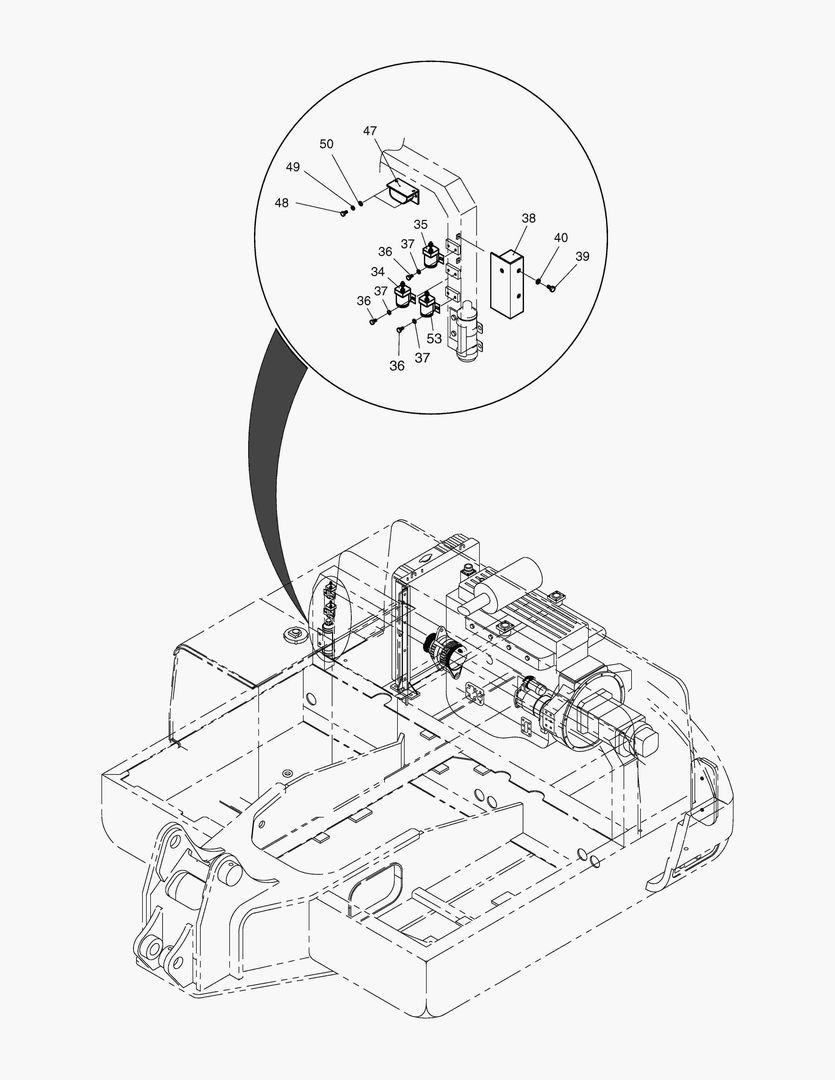 47
50
49
48
35
38
40
39
36
37
34
36
37
53
36
37