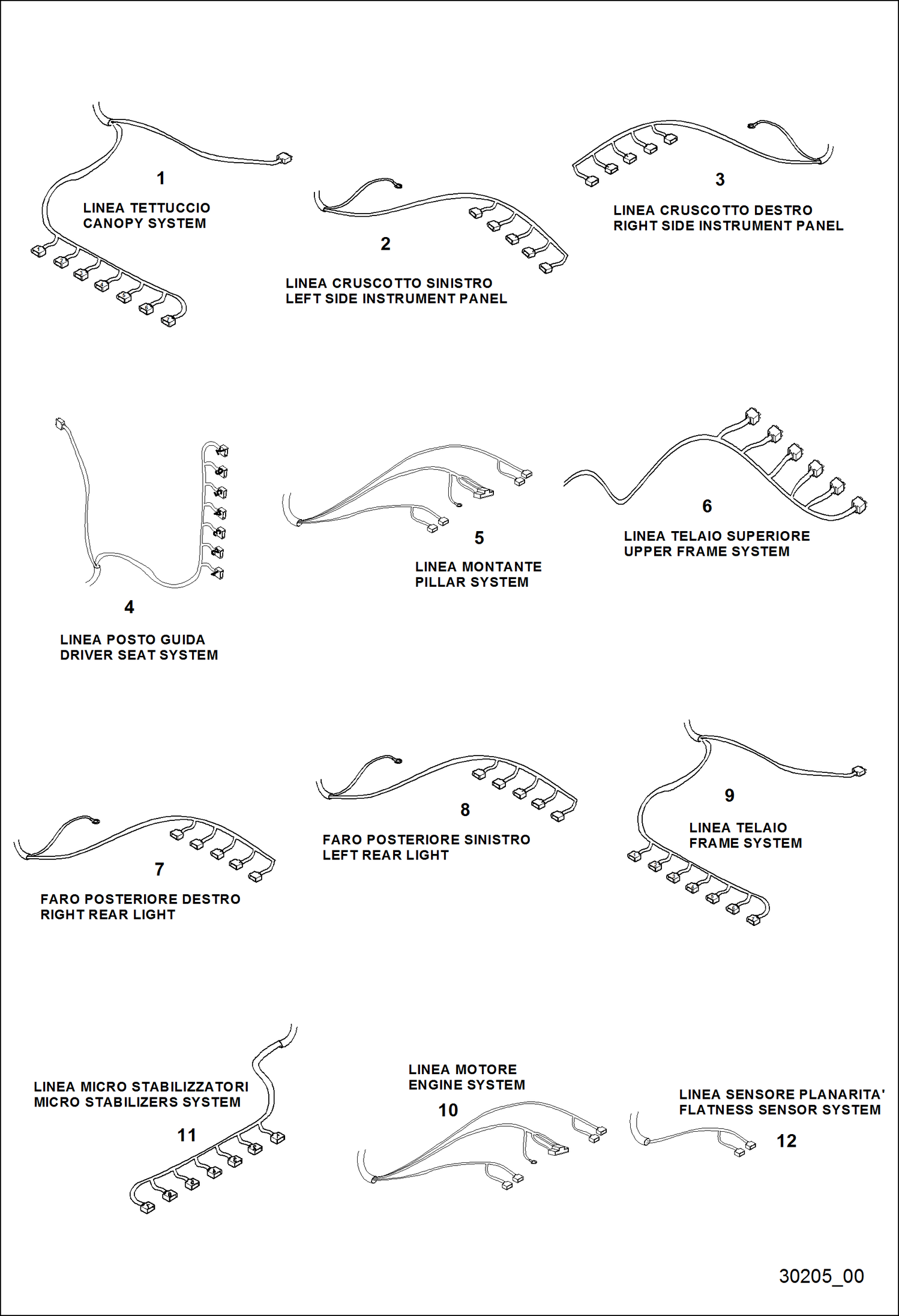 1
LINEA TETTUCCIO
CANOPY SYSTEM

2
LINEA CRUSCOTTO SINISTRO
LEFT SIDE INSTRUMENT PANEL

3
LINEA CRUSCOTTO DESTRO
RIGHT SIDE INSTRUMENT PANEL

4
LINEA POSTO GUIDA
DRIVER SEAT SYSTEM

5
LINEA MONTANTE
PILLAR SYSTEM

6
LINEA TELAIO SUPERIORE
UPPER FRAME SYSTEM

7
FARO POSTERIORE DESTRO
RIGHT REAR LIGHT

8
FARO POSTERIORE SINISTRO
LEFT REAR LIGHT

9
LINEA TELAIO
FRAME SYSTEM

LINEA MICRO STABILIZZATORI
MICRO STABILIZERS SYSTEM
11

LINEA MOTORE
ENGINE SYSTEM
10

LINEA SENSORE PLANARITA'
FLATNESS SENSOR SYSTEM
12

30205_00