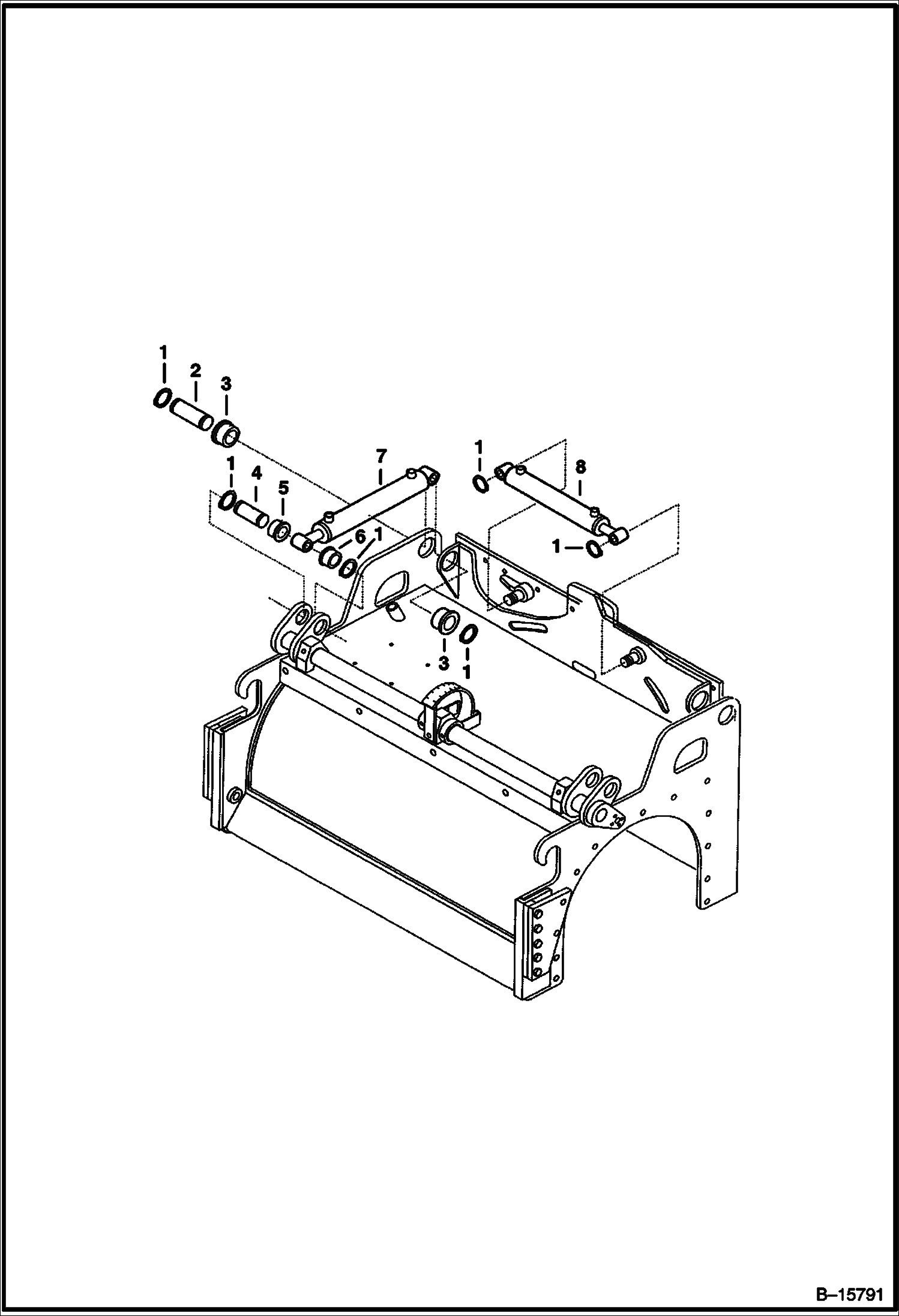 1
2
3
1
4
5
7
6
1
1
8
1
3
1
B–15791