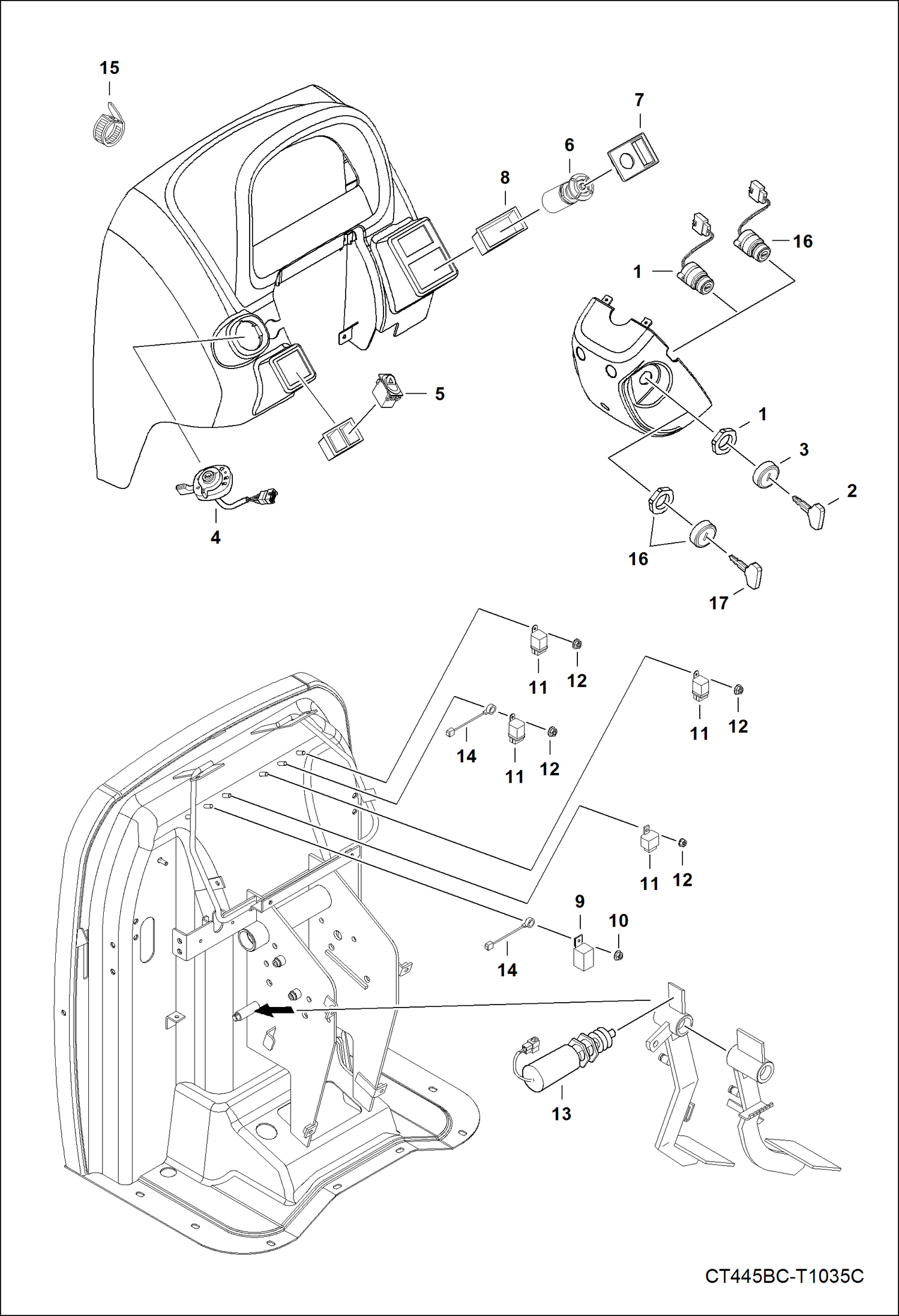 15
7
6
8
16
1
5
1
3
2
4
16
17
11
12
11
12
14
11
12
11
12
9
10
14
13
CT445BC-T1035C