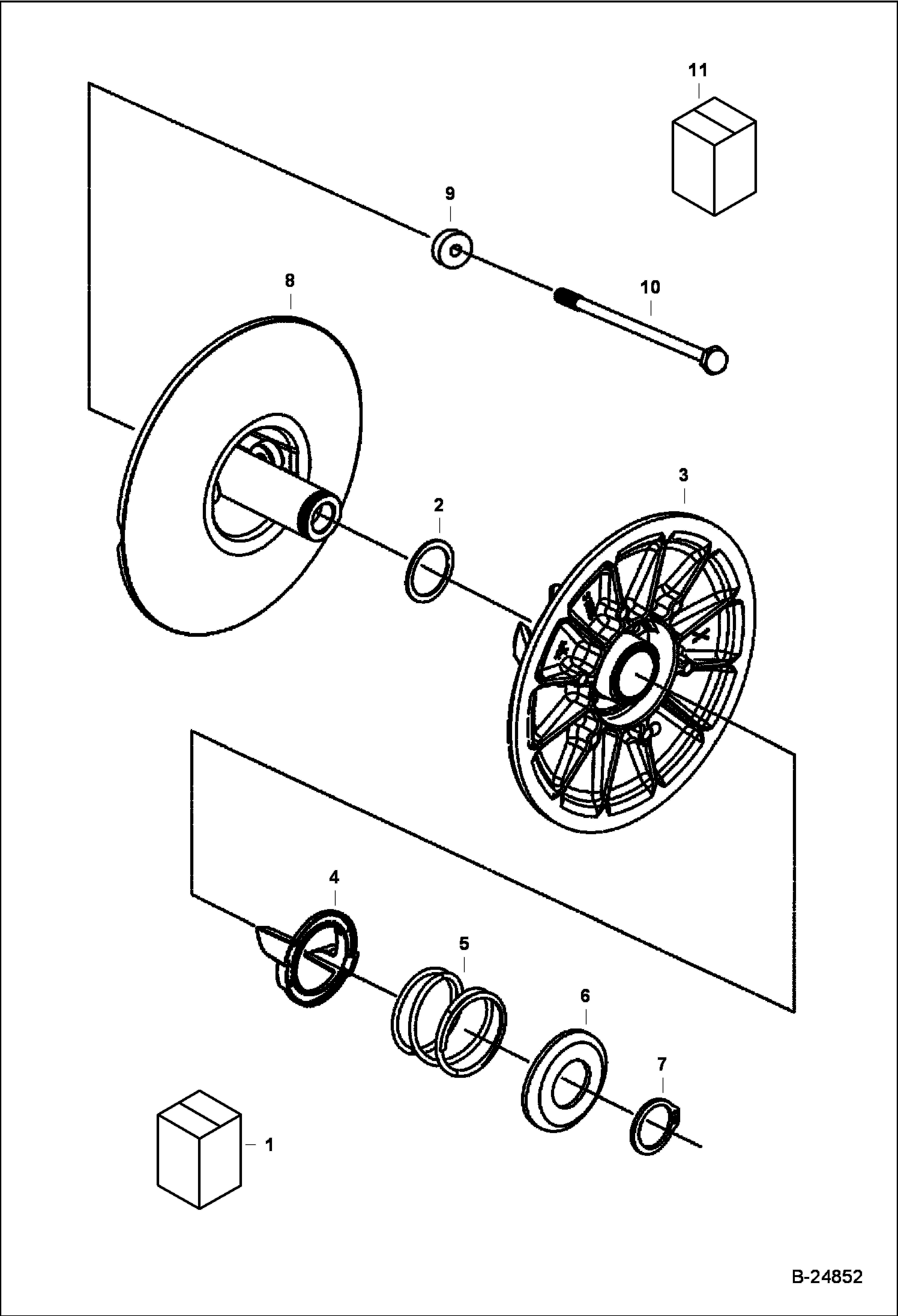 11

9

8

10

3

2

4

5

6

7

1

B-24852