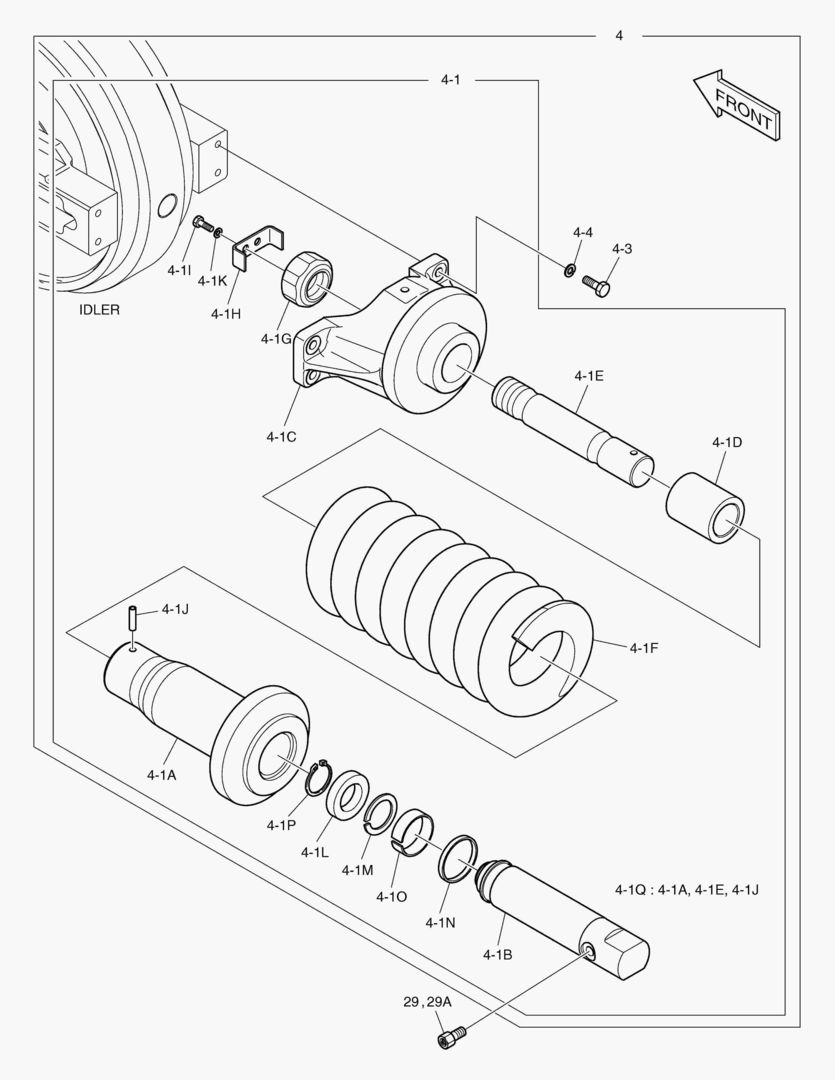 4

4-1

FRONT

4-4

4-3

4-1I

4-1K

4-1H

IDLER

4-1G

4-1C

4-1E

4-1D

4-1J

4-1F

4-1A

4-1P

4-1L

4-1M

4-1O

4-1N

4-1B

4-1Q : 4-1A, 4-1E, 4-1J

29, 29A