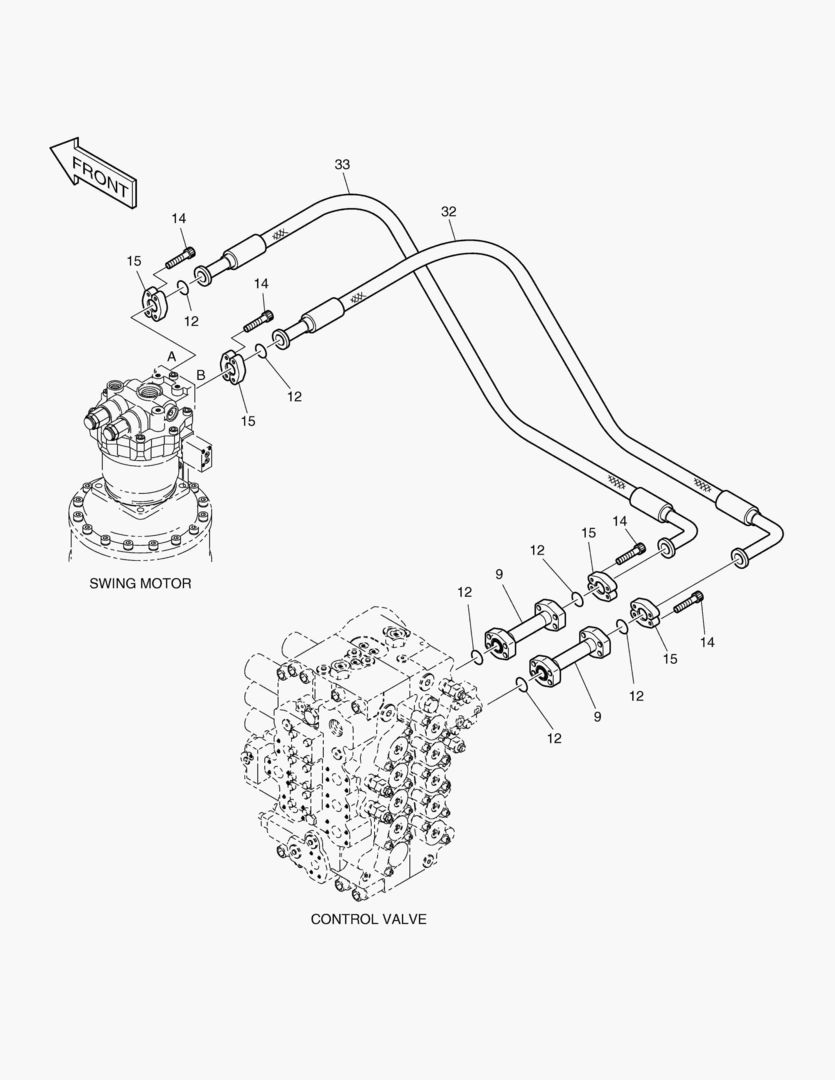 FRONT

33

32

14

15

12

14

A

B

12

15

SWING MOTOR

14

15

12

12

9

15

14

12

9

12

CONTROL VALVE