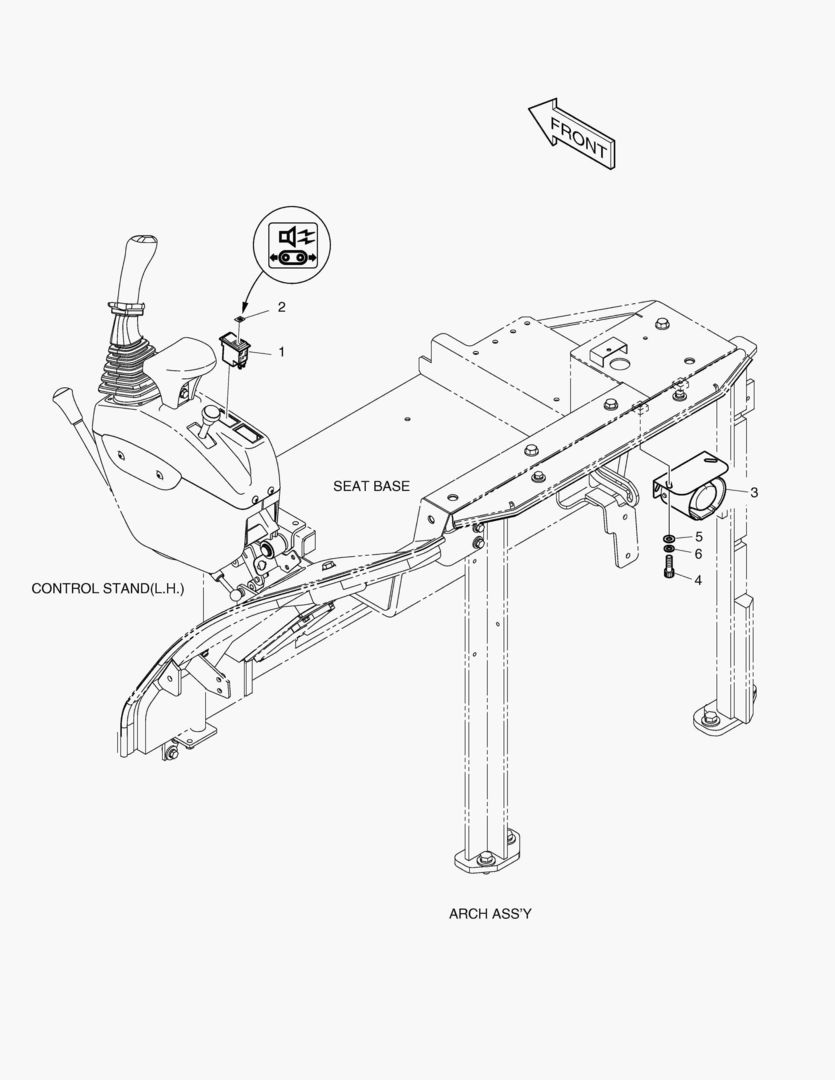 FRONT

2

1

SEAT BASE

3

5

6

4

CONTROL STAND(L.H.)

ARCH ASS'Y