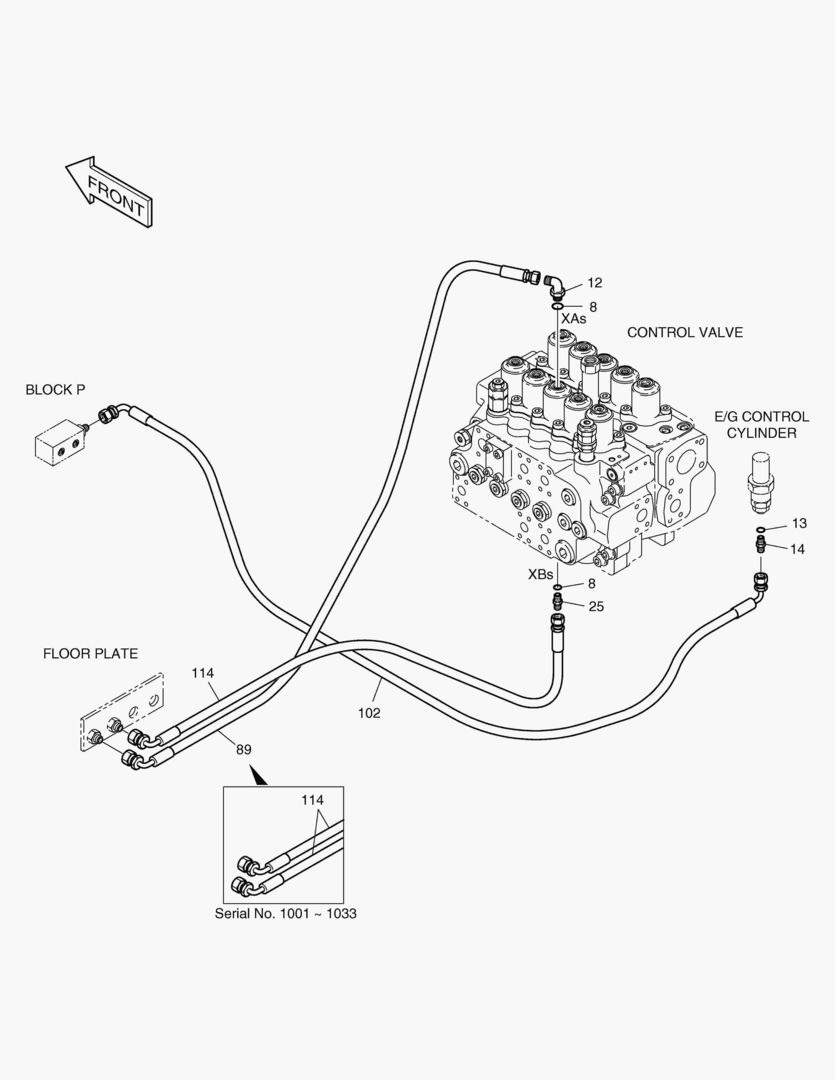 FRONT

12

8

XAs

CONTROL VALVE

BLOCK P

E/G CONTROL CYLINDER

13

14

XBs

8

25

FLOOR PLATE

114

102

89

114

Serial No. 1001 ~ 1033