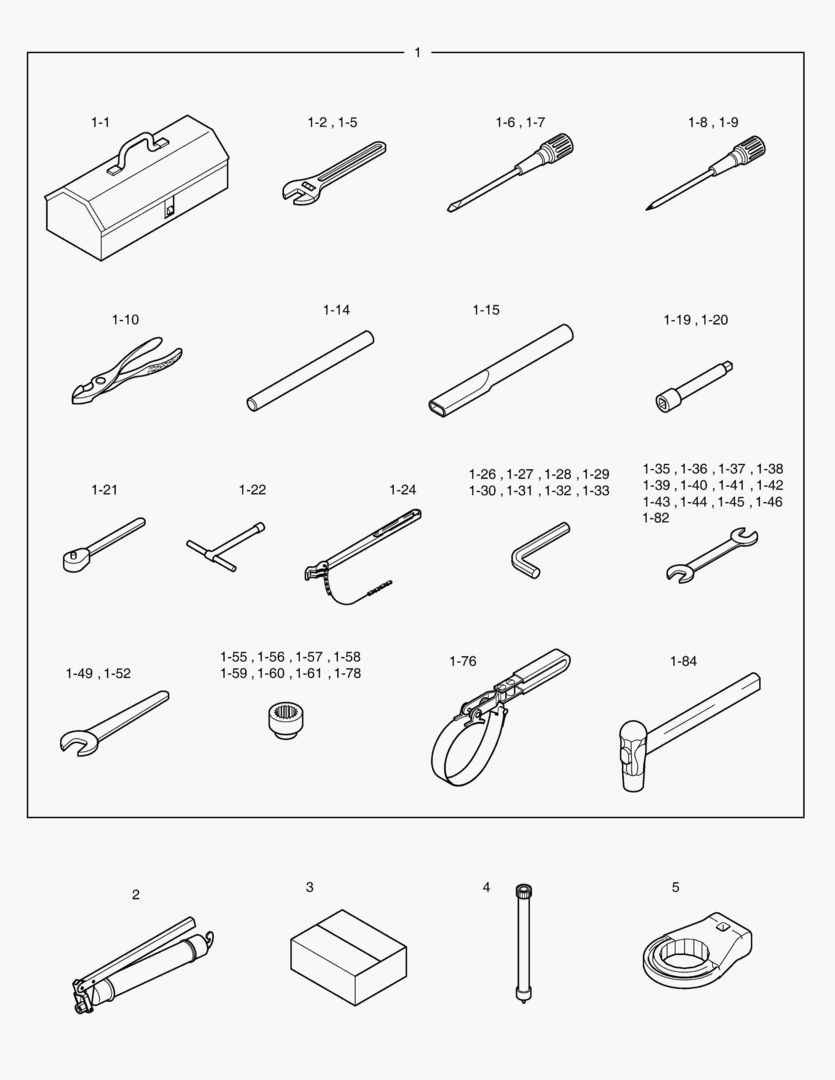 1

1-1

1-2 , 1-5

1-6 , 1-7

1-8 , 1-9

1-10

1-14

1-15

1-19 , 1-20

1-21

1-22

1-24

1-26 , 1-27 , 1-28 , 1-29
1-30 , 1-31 , 1-32 , 1-33

1-35 , 1-36 , 1-37 , 1-38
1-39 , 1-40 , 1-41 , 1-42
1-43 , 1-44 , 1-45 , 1-46
1-82

1-49 , 1-52

1-55 , 1-56 , 1-57 , 1-58
1-59 , 1-60 , 1-61 , 1-78

1-76

1-84

2

3

4

5