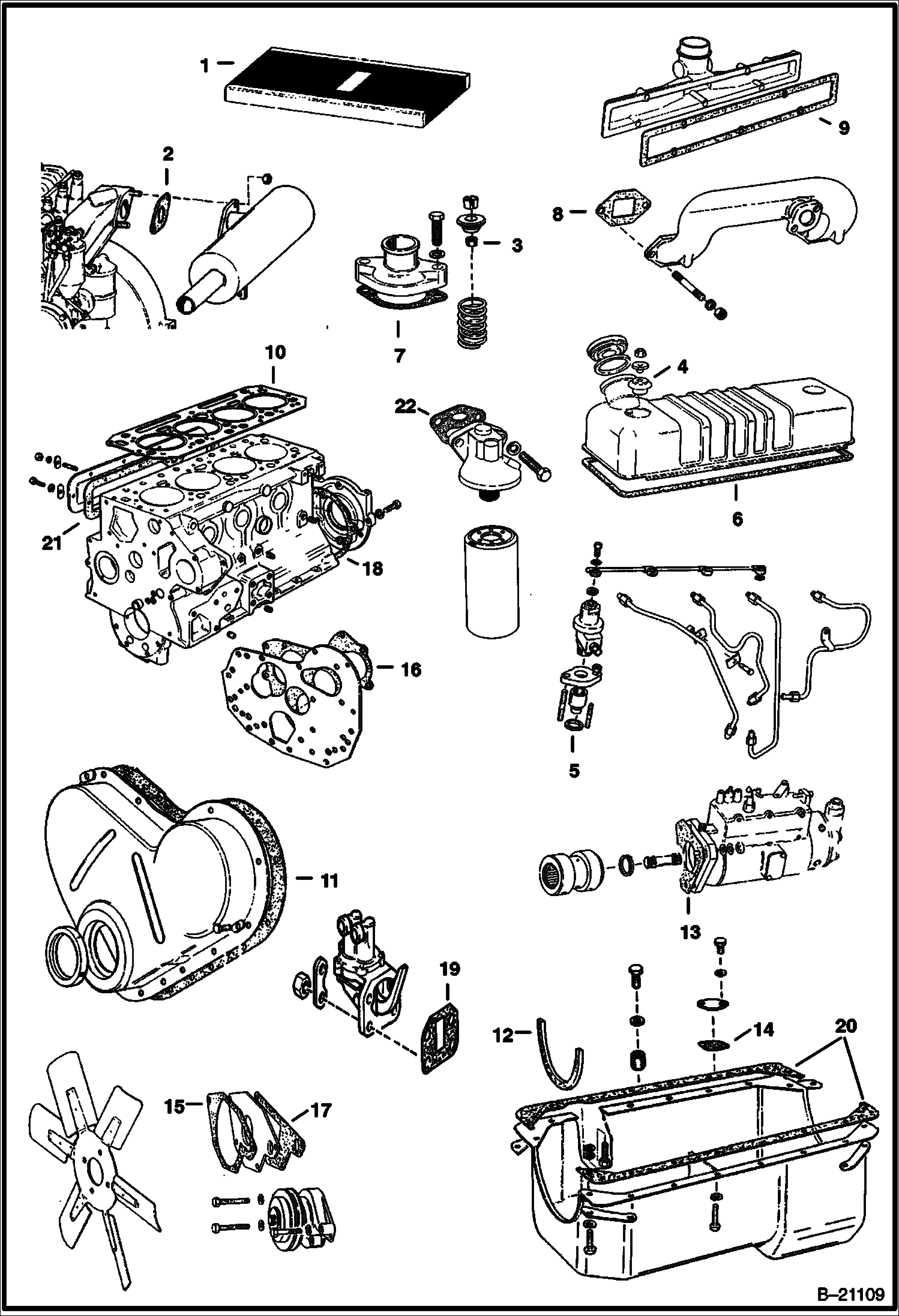 1
9
2
8
3
7
10
4
22
6
21
18
16
5
11
13
19
12
14
20
15
17
B–21109