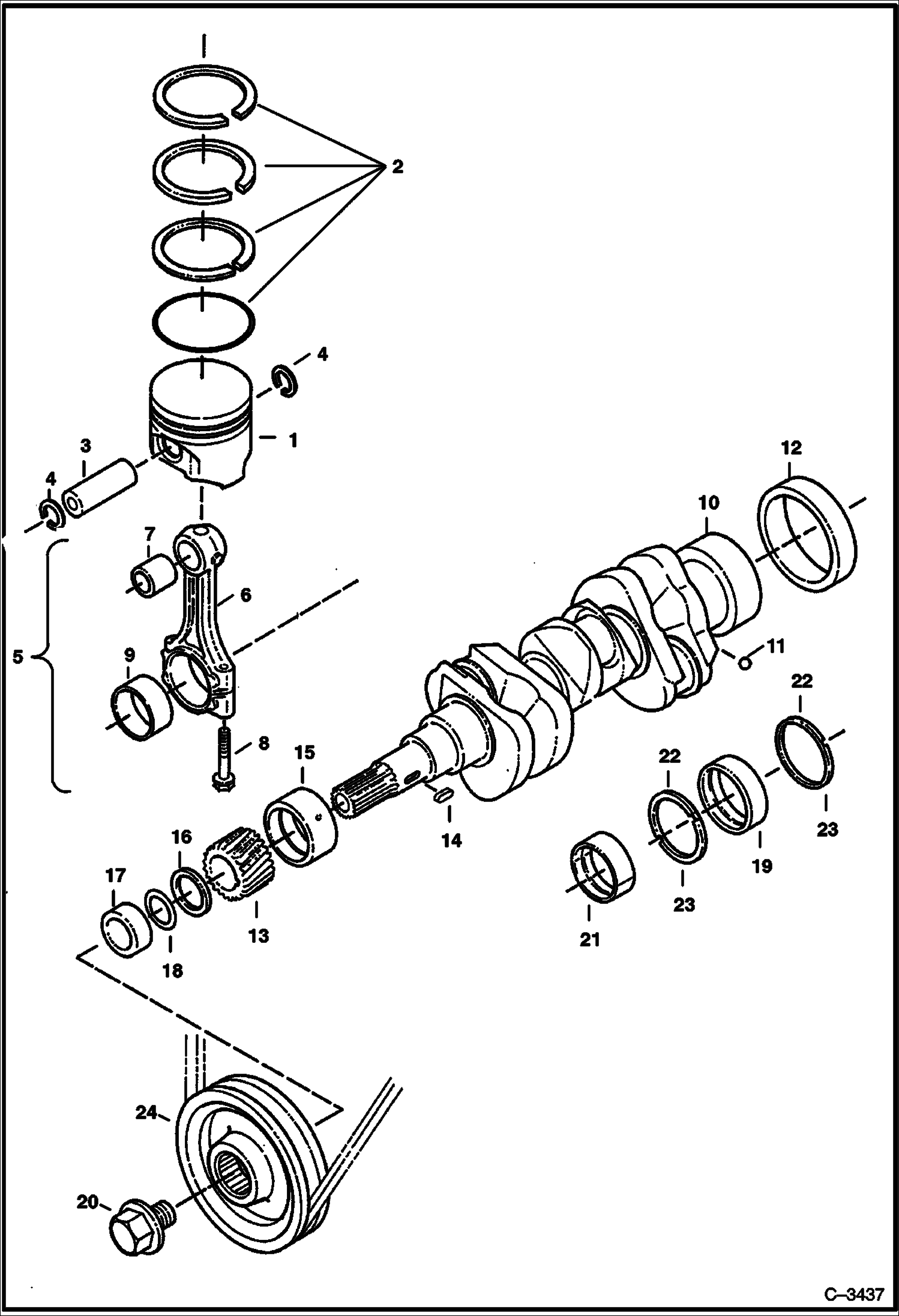 2
4
1
3
4
12
10
7
6
5
9
11
22
8
15
22
14
23
16
19
17
23
13
21
18
24
20
C–3437