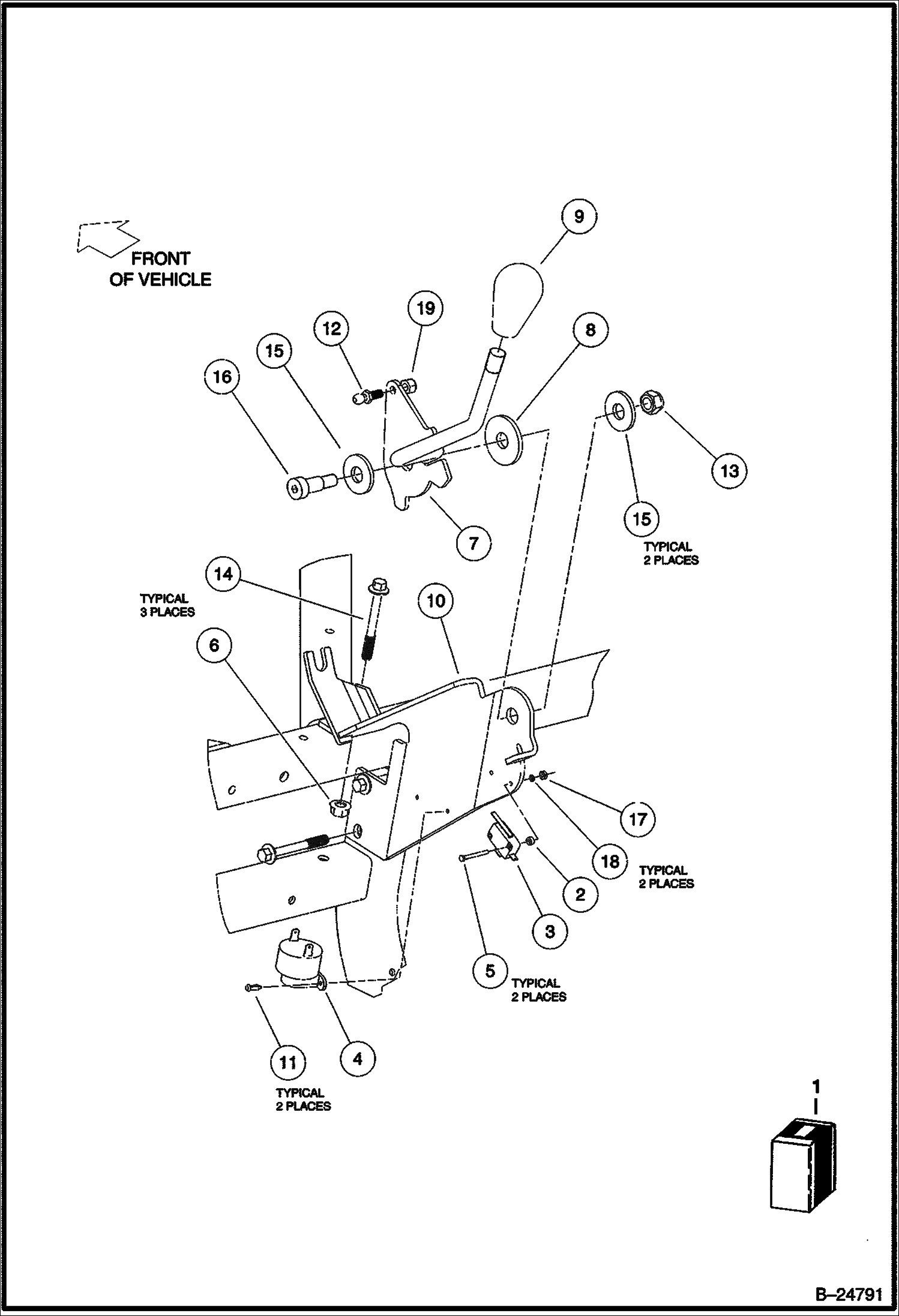 FRONT OF VEHICLE

9

19

12

8

15

16

13

15

TYPICAL 2 PLACES

7

14

TYPICAL 3 PLACES

10

6

17

18

TYPICAL 2 PLACES

2

3

5

TYPICAL 2 PLACES

11

4

TYPICAL 2 PLACES

1

B–24791