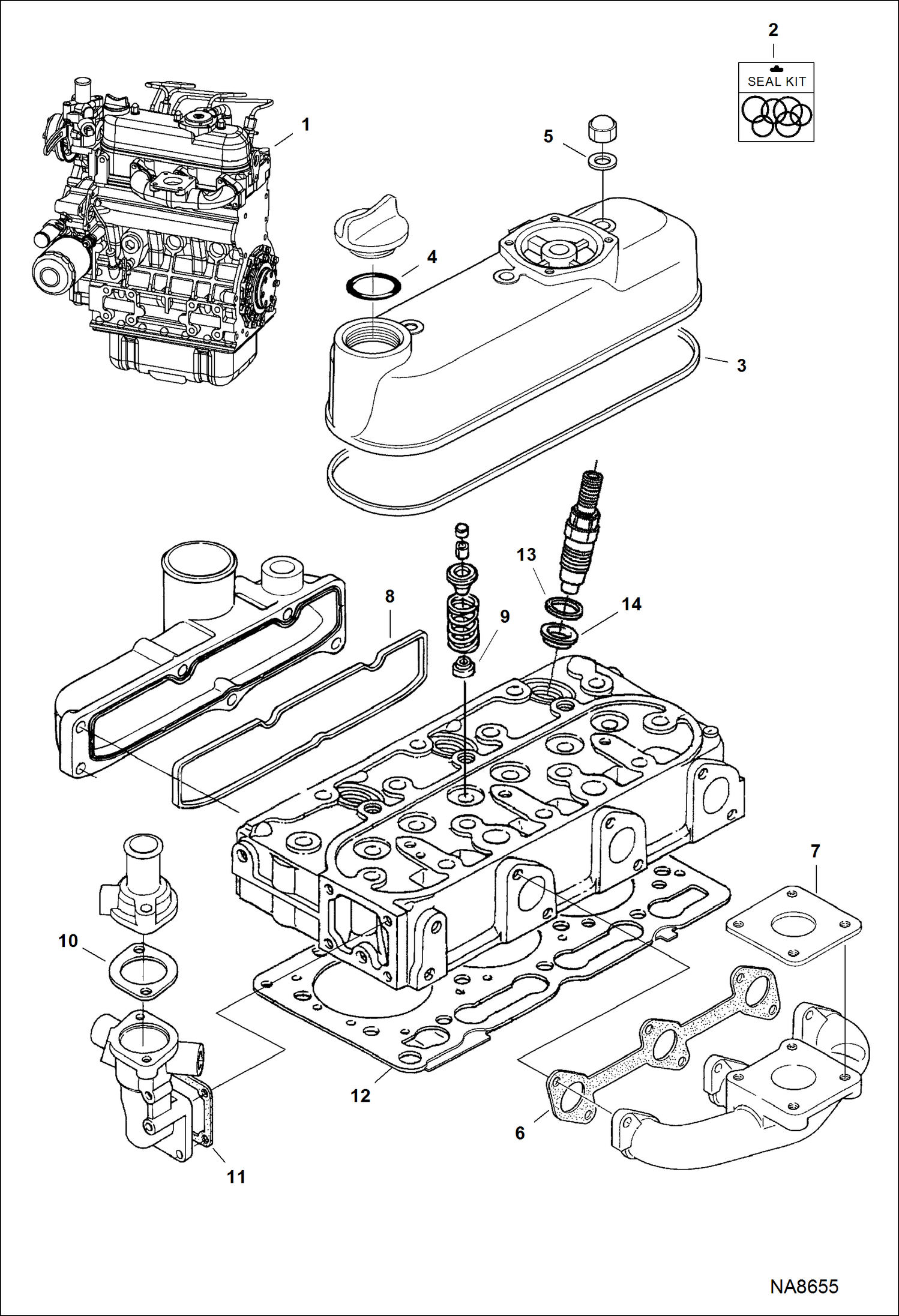 2

SEAL KIT

1

5

4

3

13

8

9

14

7

10

12

6

11

NA8655