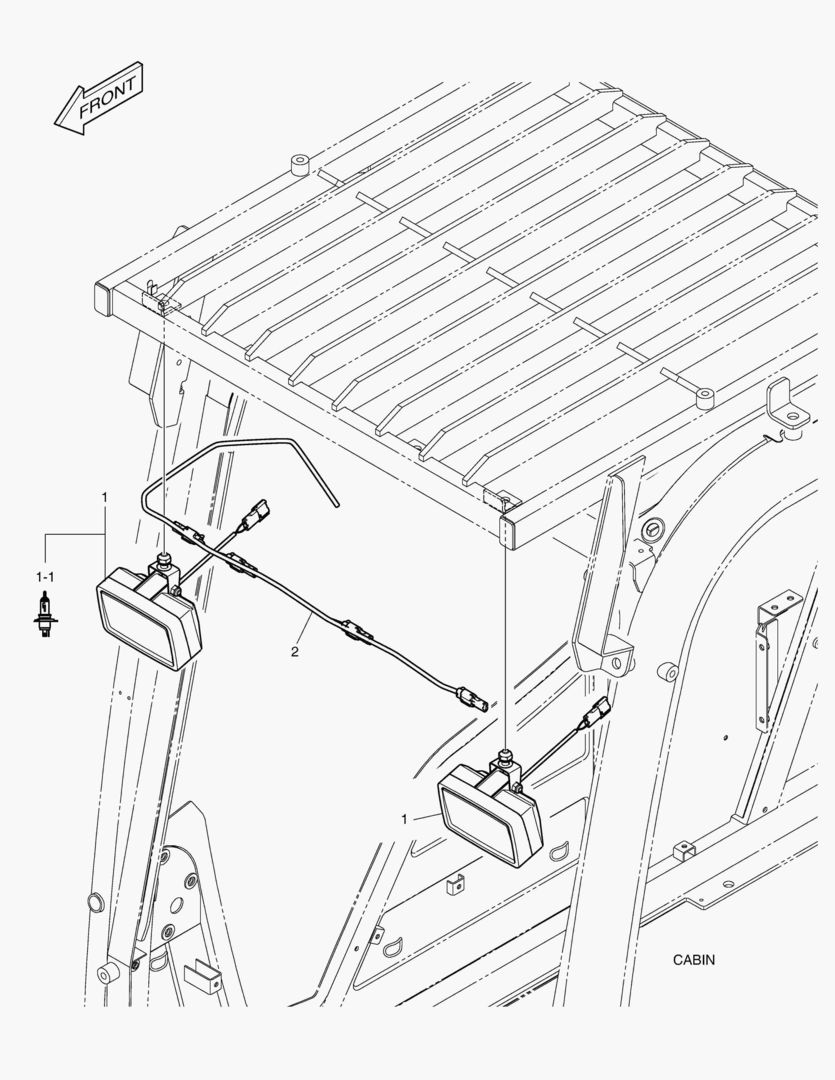 FRONT

1

1-1

2

1

CABIN