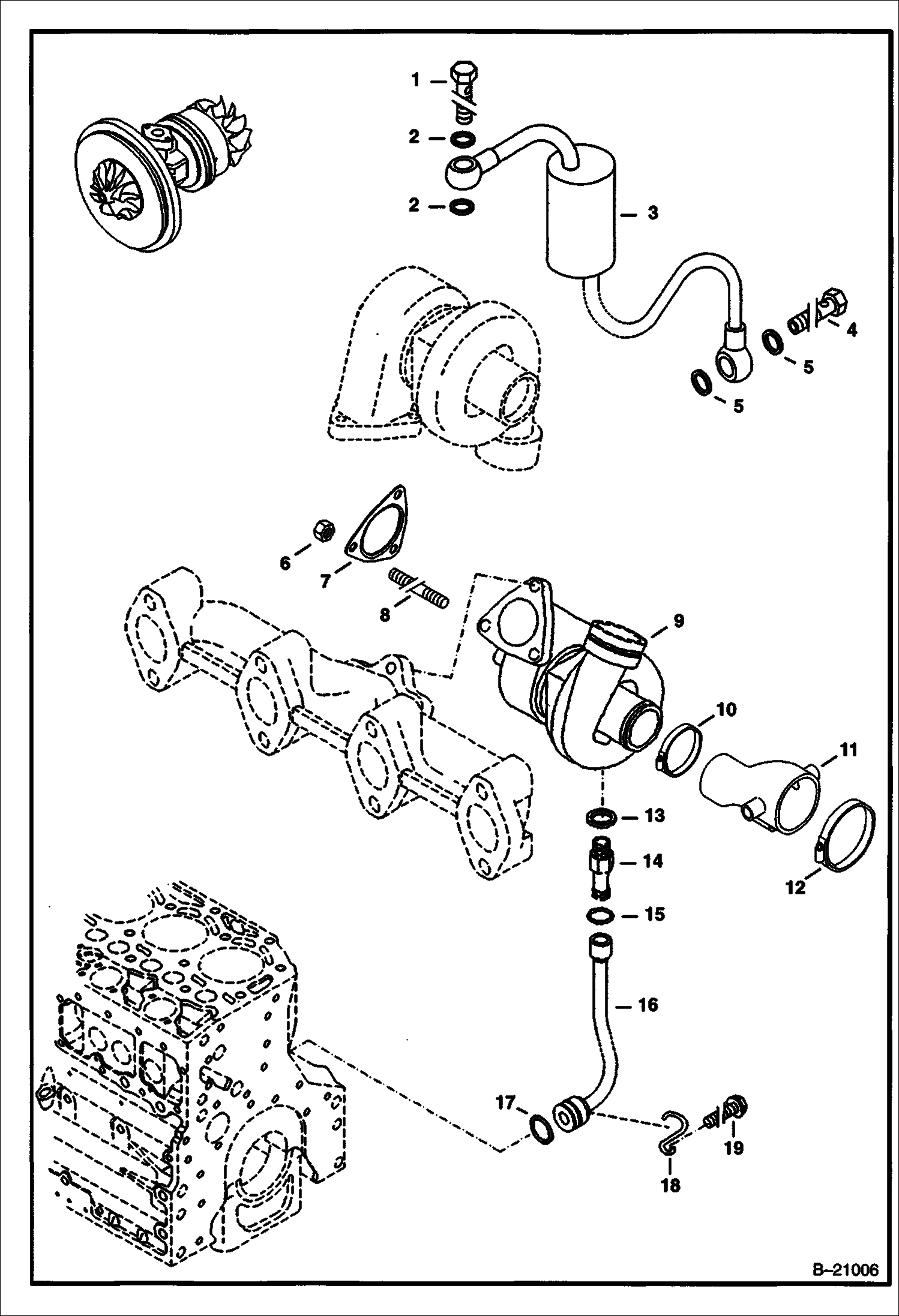 1
2
2
3
4
5
5
6
7
8
9
10
11
13
14
12
15
16
17
19
18
B–21006