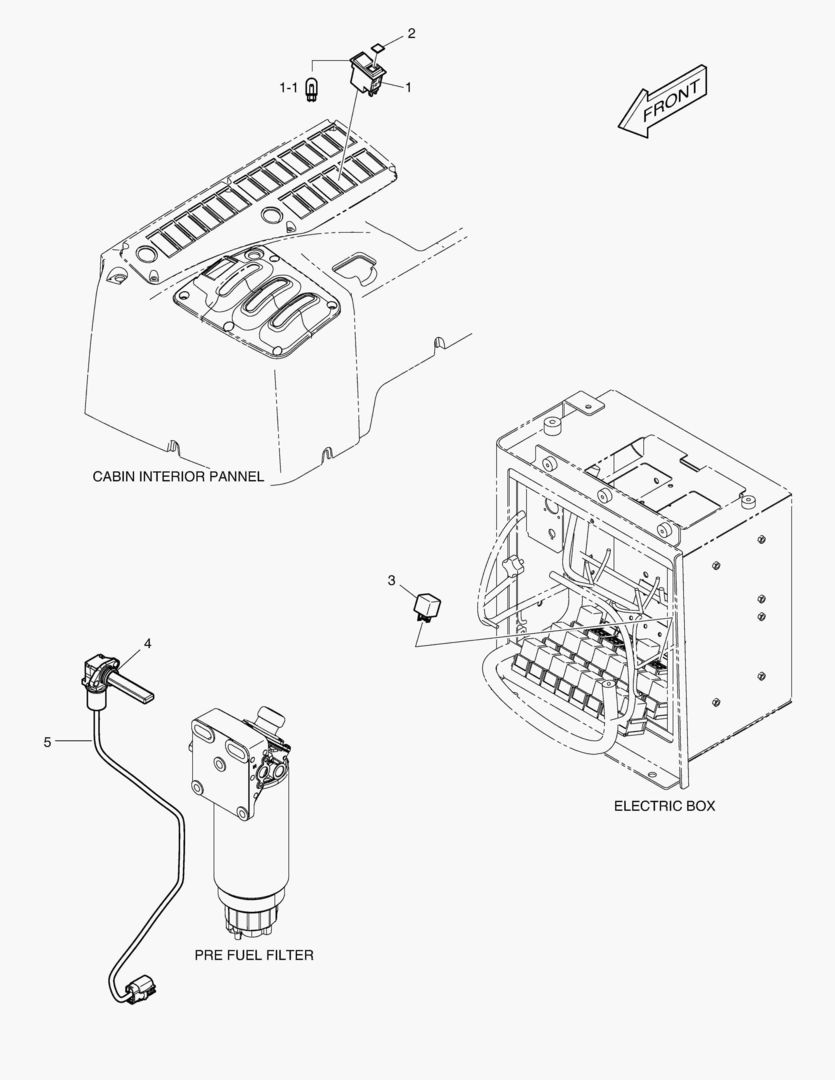 2

1-1

1

FRONT

CABIN INTERIOR PANNEL

3

4

5

ELECTRIC BOX

PRE FUEL FILTER